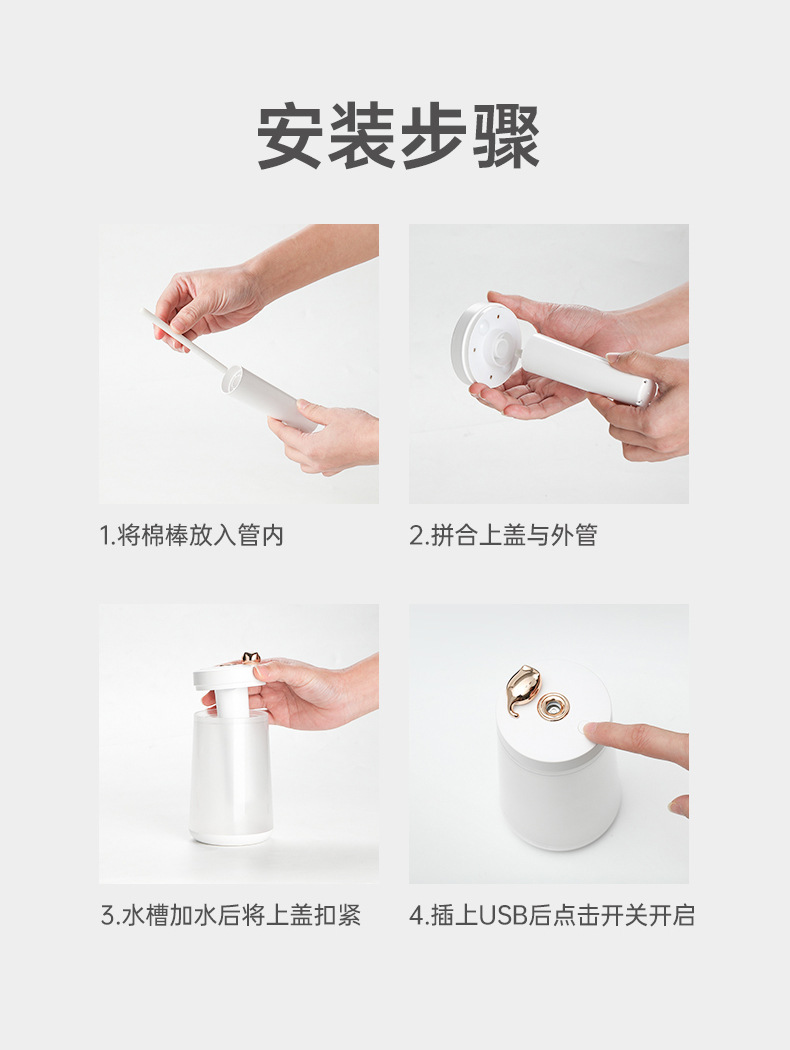 安装步骤

1.将棉棒放入管内

2.拼合上盖与外管

3.水槽加水后将上盖扣紧

4.插上USB后点击开关开启