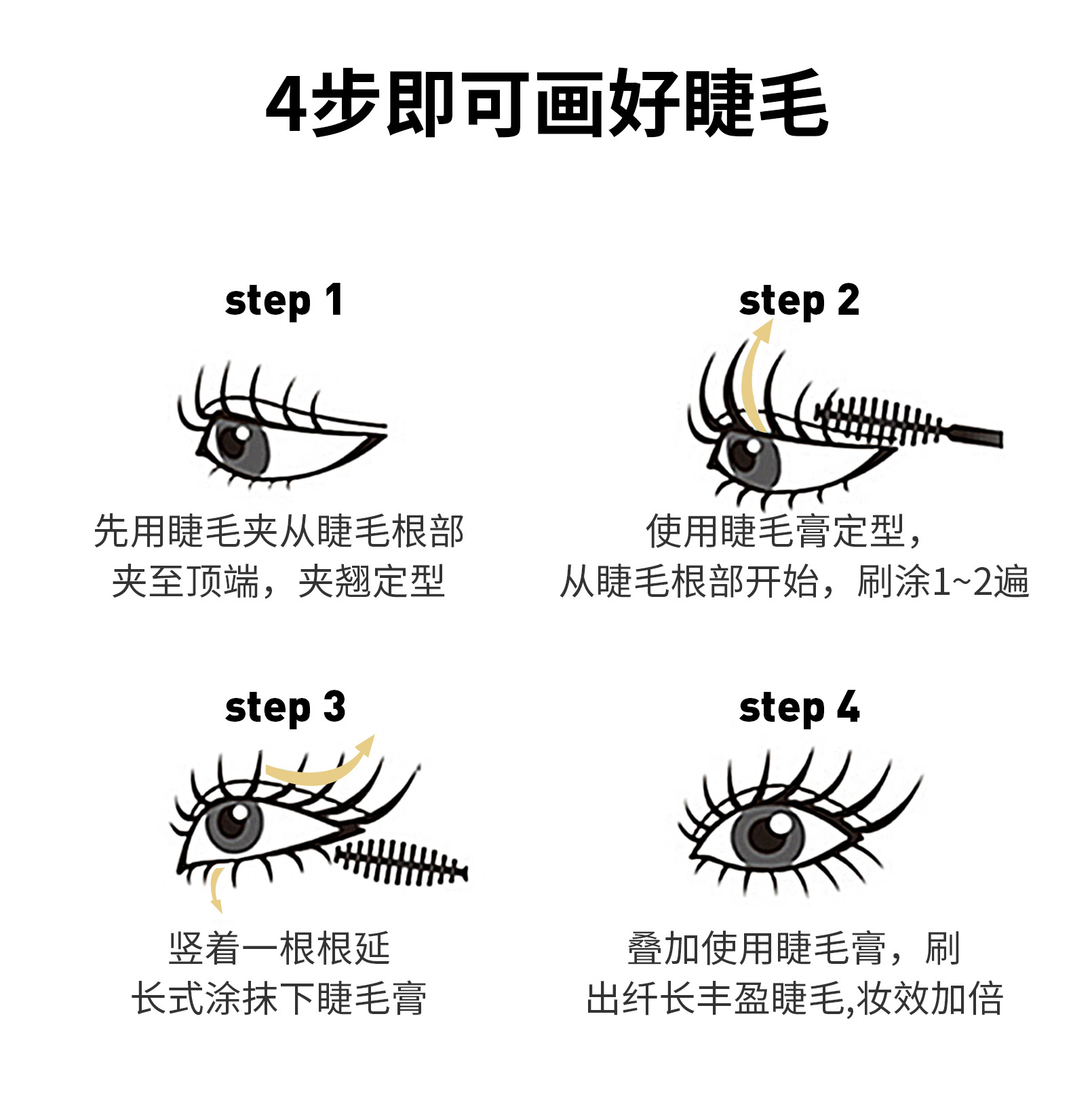 4步即可画好睫毛

step 1

先用睫毛夹从睫毛根部夹至顶端，夹翘定型

step 2

使用睫毛膏定型，从睫毛根部开始，刷涂1~2遍

step 3

竖着一根根延长式涂抹下睫毛膏

step 4

叠加使用睫毛膏，刷出纤长丰盈睫毛,妆效加倍