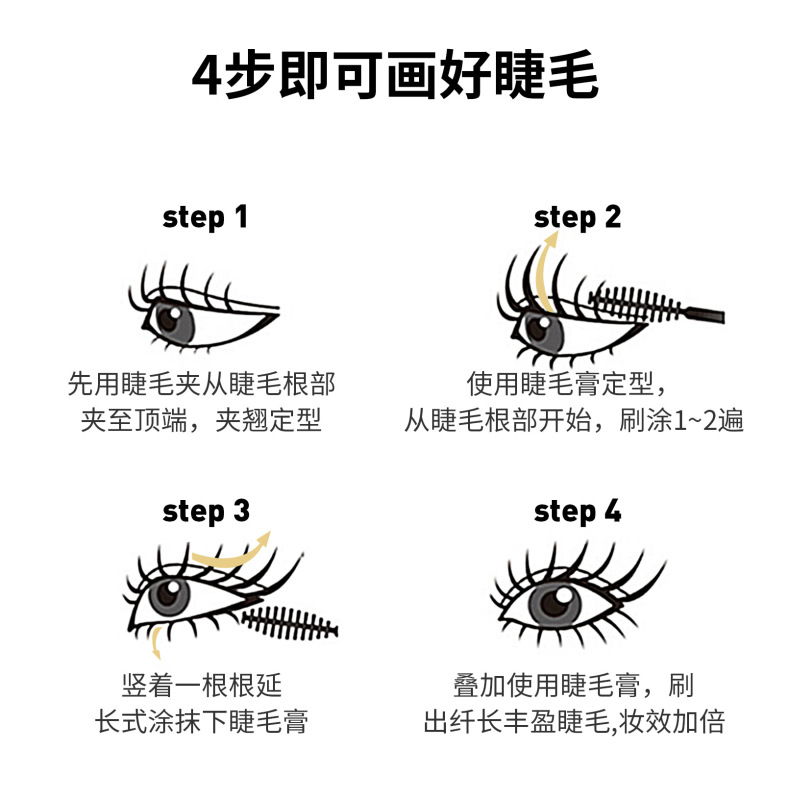 4步即可画好睫毛

step 1

先用睫毛夹从睫毛根部夹至顶端，夹翘定型

step 2

使用睫毛膏定型，从睫毛根部开始，刷涂1~2遍

step 3

竖着一根根延长式涂抹下睫毛膏

step 4

叠加使用睫毛膏，刷出纤长丰盈睫毛,妆效加倍