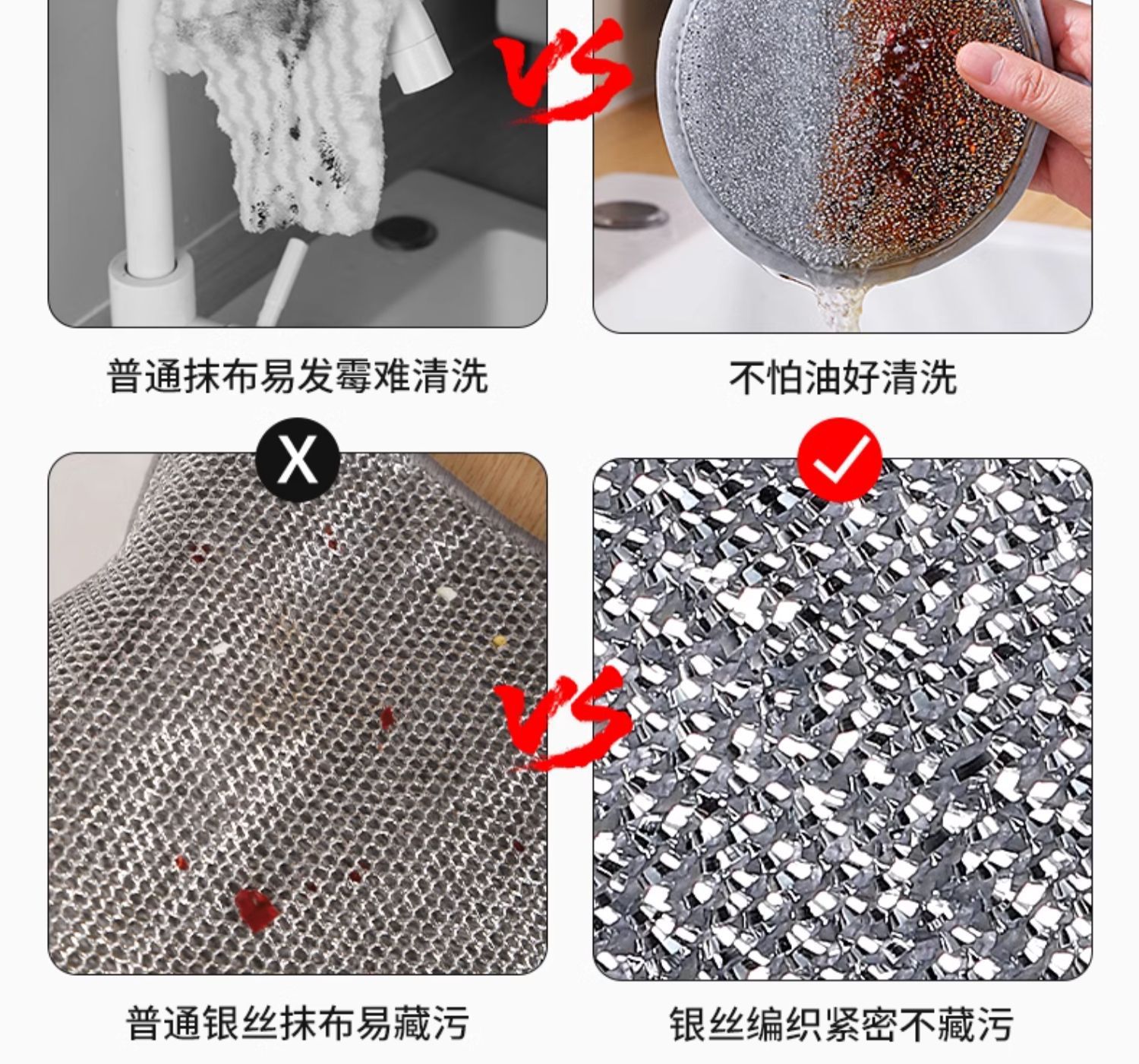 VS

普通抹布易发霉难清洗

不怕油好清洗

X

VS

普通银丝抹布易藏污

银丝编织紧密不藏污