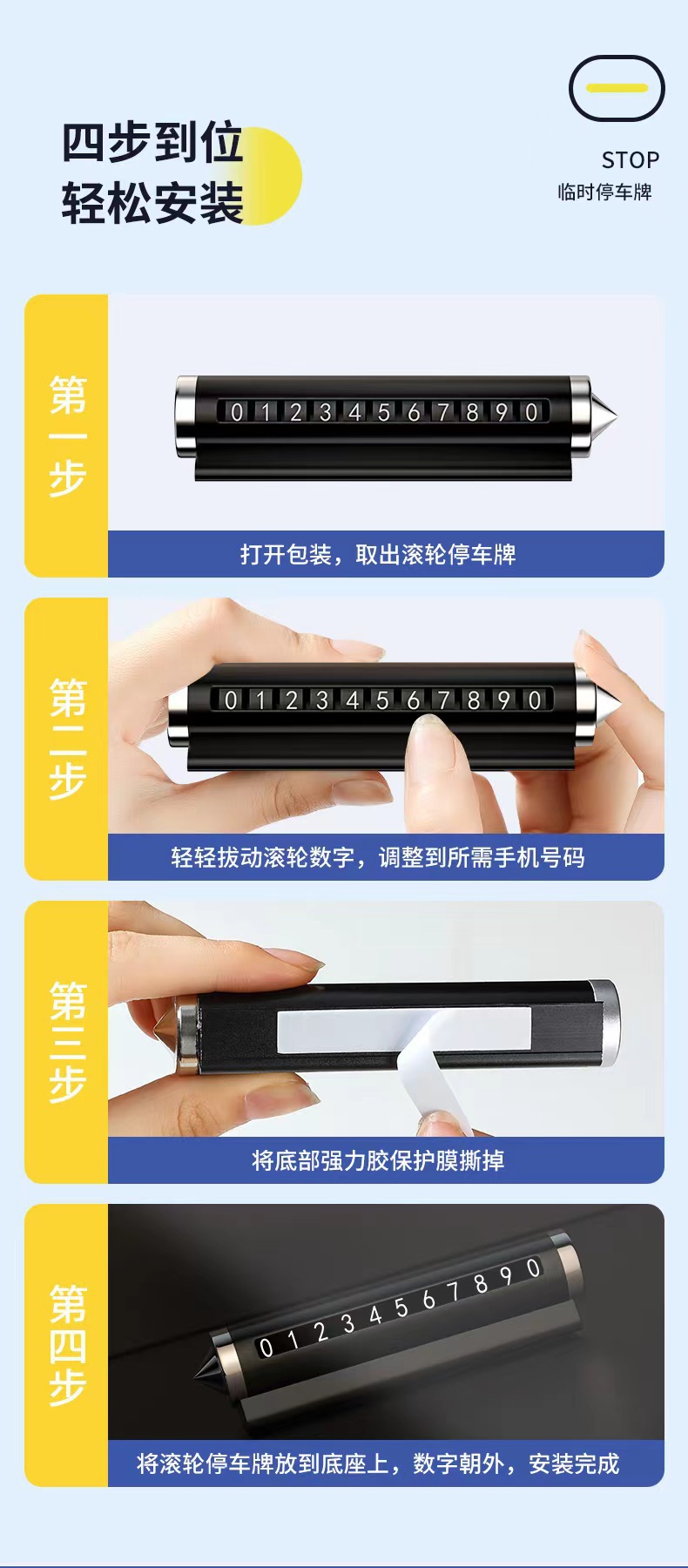 四步到位
轻松安装

STOP
临时停车牌

第一步

0 1 2 3 4 5 6 7 8 9 0

打开包装，取出滚轮停车牌

第二步

0 1 2 3 4 5 6 7 8 9 0

轻轻拔动滚轮数字，调整到所需手机号码

第三步

将底部强力胶保护膜撕掉

第四步

0 1 2 3 4 5 6 7 8 9 0

将滚轮停车牌放到底座上，数字朝外，安装完成