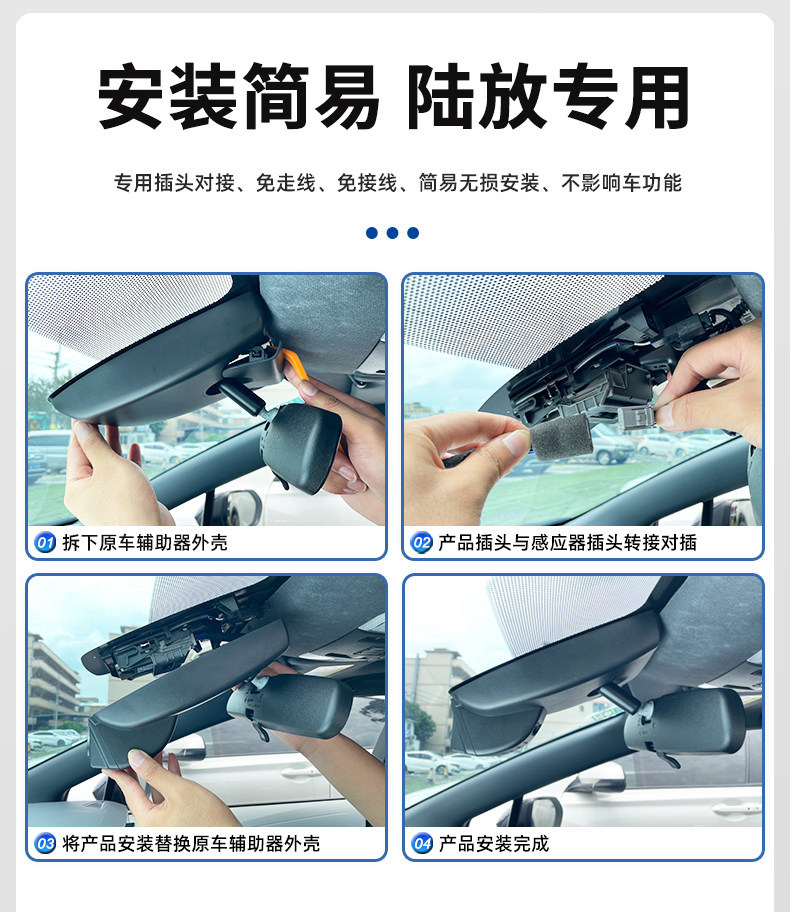 安装简易 陆放专用

专用插头对接、免走线、免接线、简易无损安装、不影响车功能

01 拆下原车辅助器外壳

02 产品插头与感应器插头转接对插

03 将产品安装替换原车辅助器外壳

04 产品安装完成