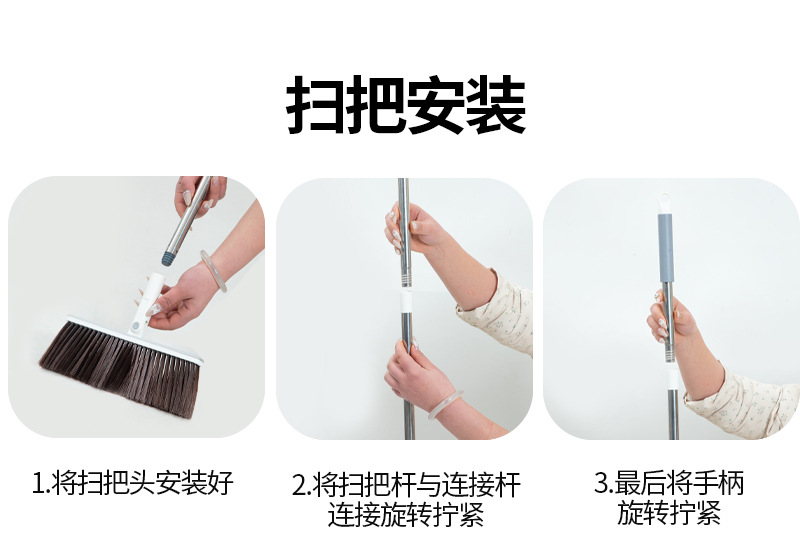 扫把安装

1.将扫把头安装好

2.将扫把杆与连接杆连接旋转拧紧

3.最后将手柄旋转拧紧