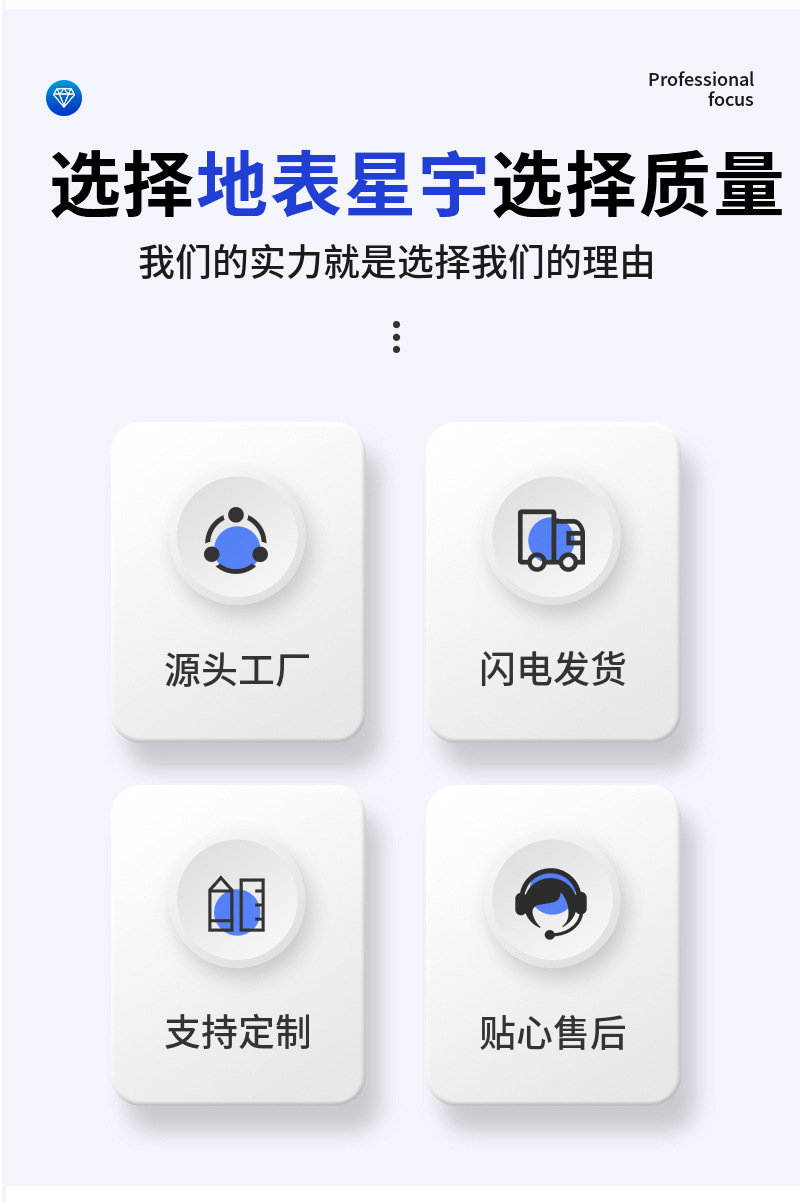 Professional
focus

选择地表星宇选择质量

我们的实力就是选择我们的理由

源头工厂

闪电发货

支持定制

贴心售后