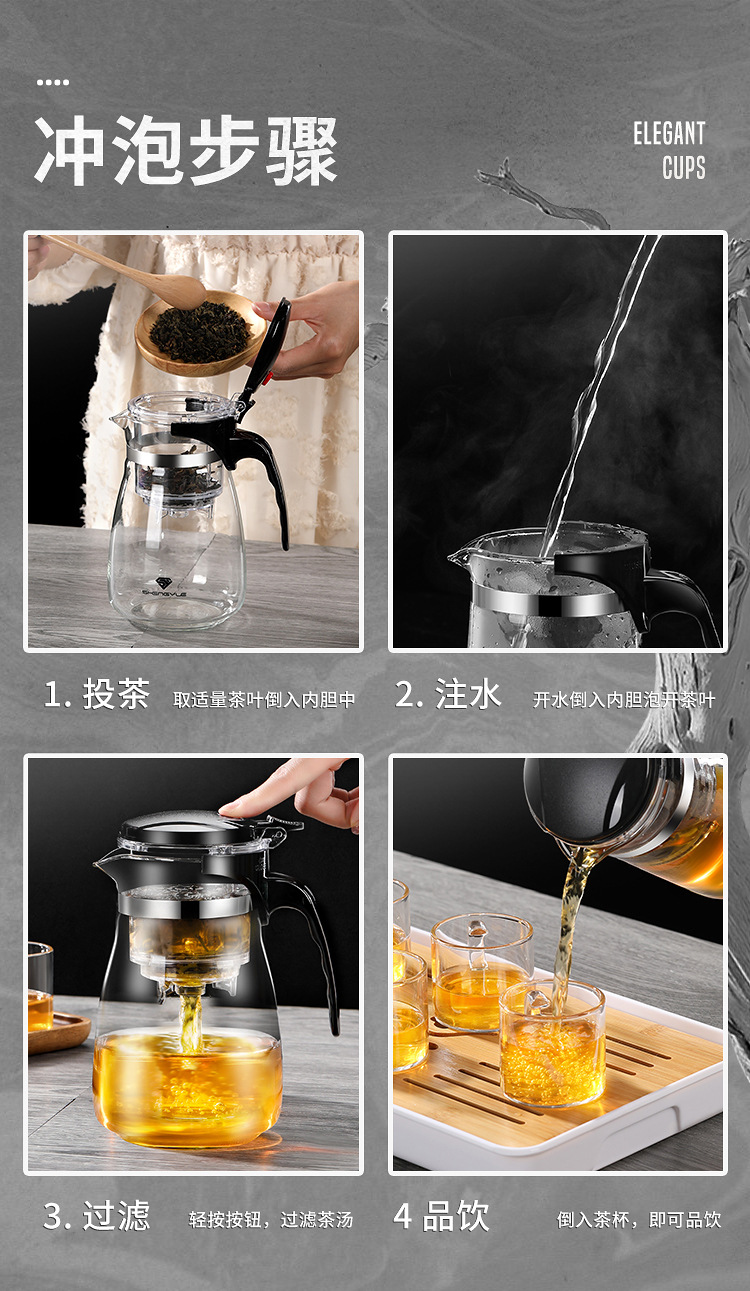 冲泡步骤

ELEGANT CUPS

SHENGYUE

1. 投茶 取适量茶叶倒入内胆中

2. 注水 开水倒入内胆泡开茶叶

3. 过滤 轻按按钮，过滤茶汤

4 品饮 倒入茶杯，即可品饮