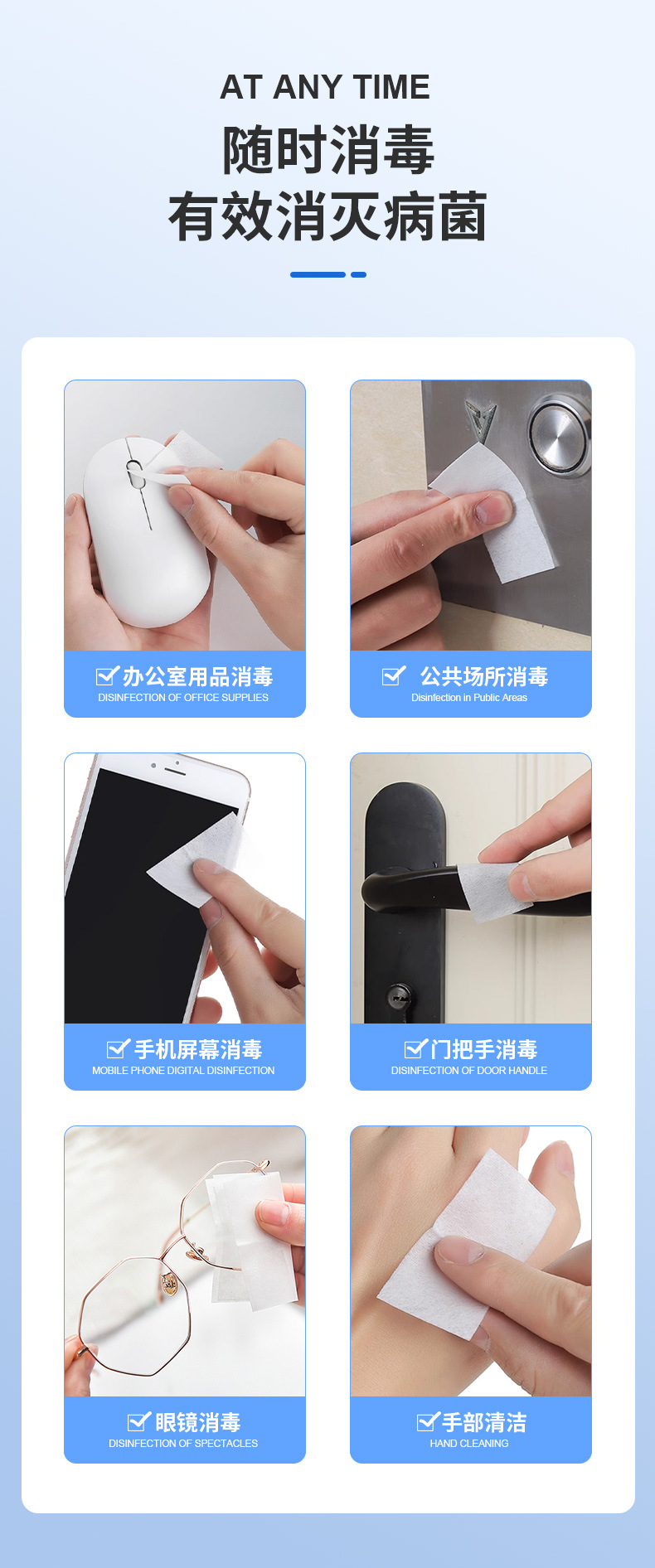 AT ANY TIME
随时消毒
有效消灭病菌

办公室用品消毒
DISINFECTION OF OFFICE SUPPLIES

公共场所消毒
Disinfection in Public Areas

手机屏幕消毒
MOBILE PHONE DIGITAL DISINFECTION

门把手消毒
DISINFECTION OF DOOR HANDLE

眼镜消毒
DISINFECTION OF SPECTACLES

手部清洁
HAND CLEANING