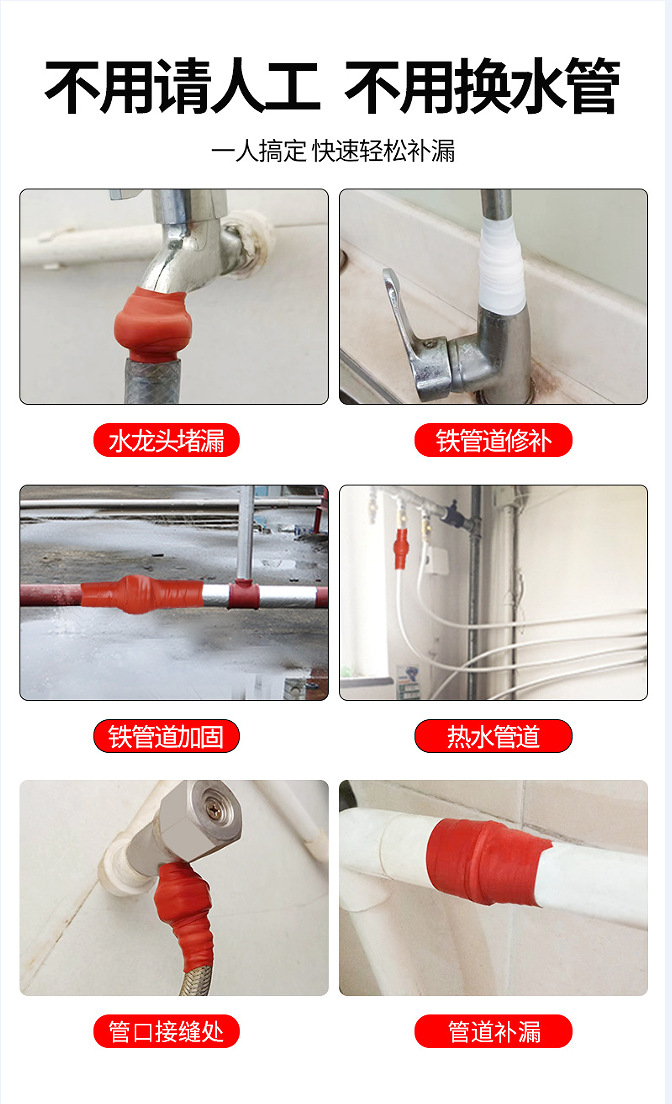 不用请人工 不用换水管

一人搞定 快速轻松补漏

水龙头堵漏

铁管道修补

铁管道加固

热水管道

管口接缝处

管道补漏