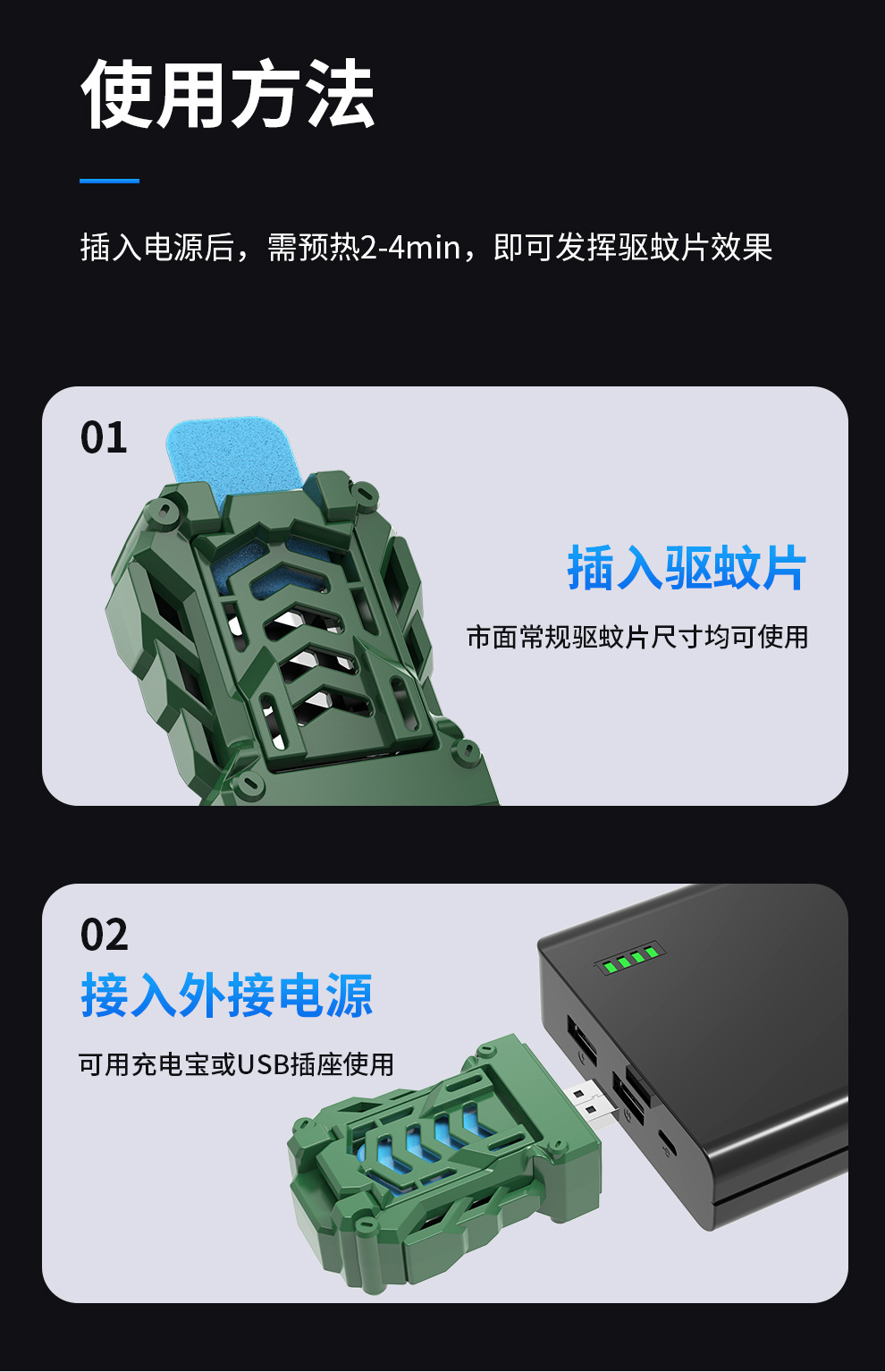 使用方法

插入电源后，需预热2-4min，即可发挥驱蚊片效果

01

插入驱蚊片

市面常规驱蚊片尺寸均可使用

02

接入外接电源

可用充电宝或USB插座使用