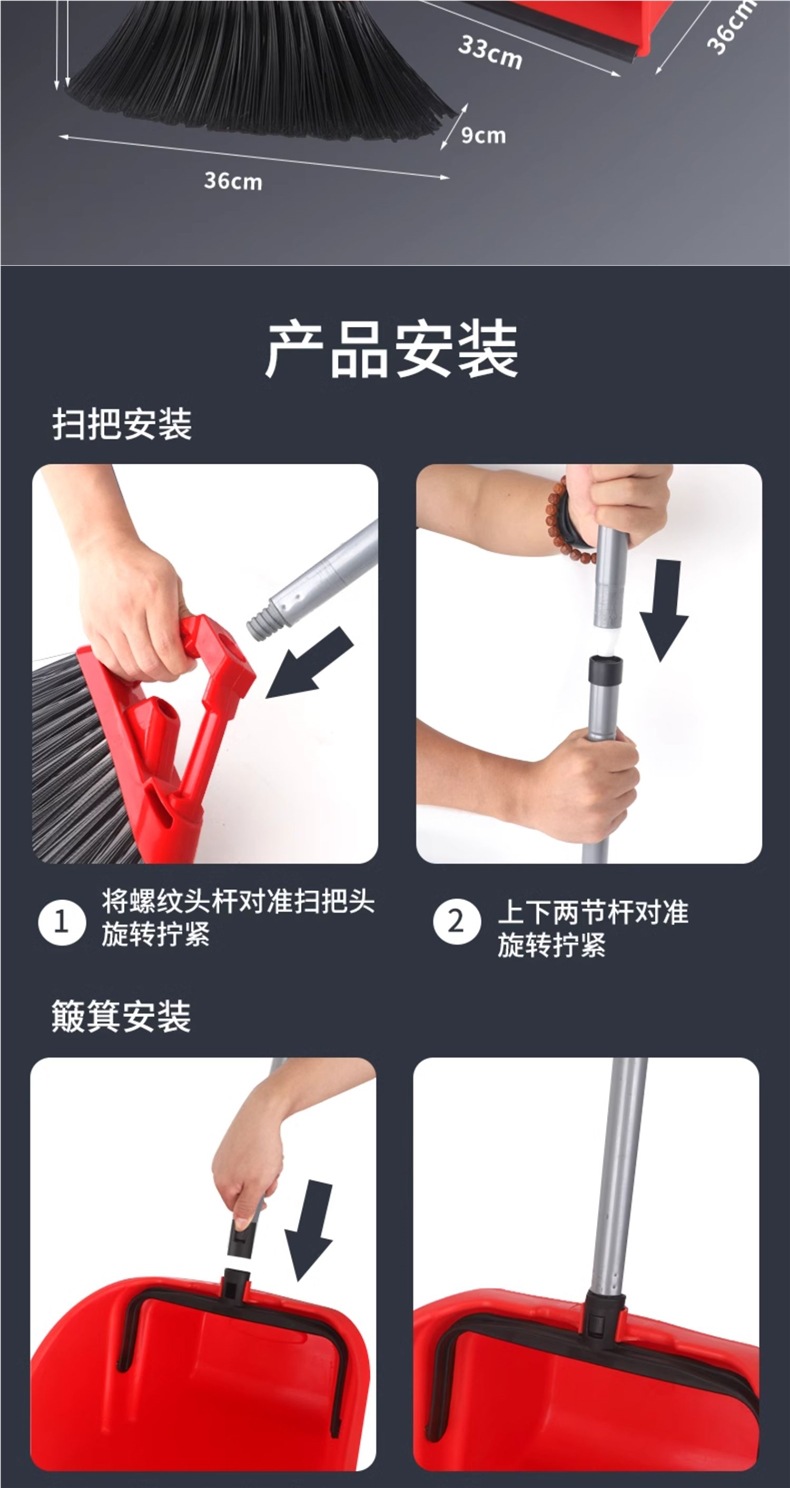 33cm

36cm

9cm

36cm

产品安装

扫把安装

1 将螺纹头杆对准扫把头旋转拧紧

2 上下两节杆对准旋转拧紧

簸箕安装