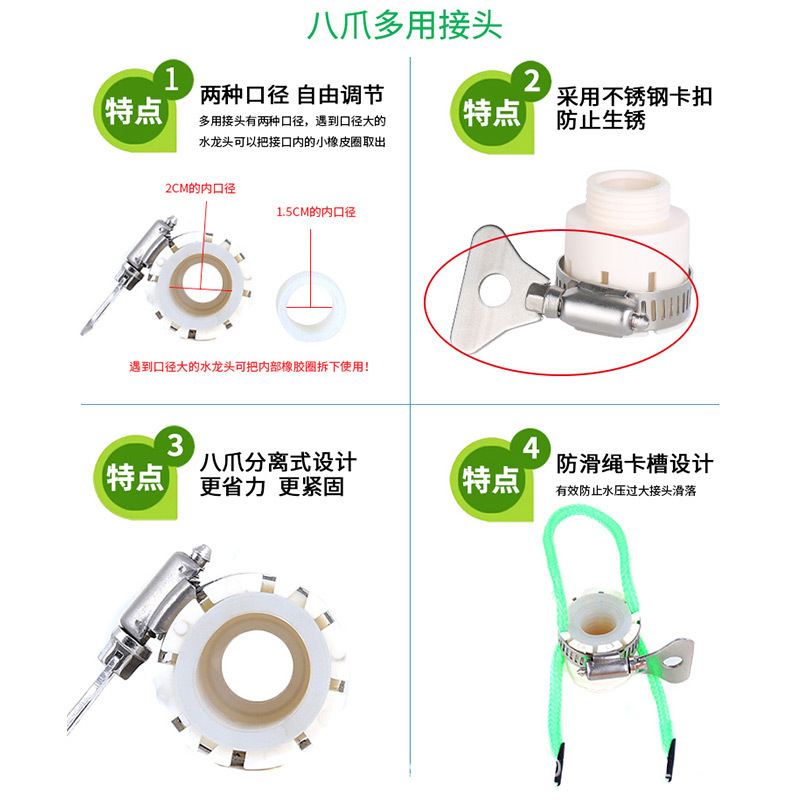 八爪多用接头

特点 1
两种口径 自由调节
多用接头有两种口径，遇到口径大的水龙头可以把接口内的小橡皮圈取出

2CM的内口径
1.5CM的内口径
遇到口径大的水龙头可把内部橡胶圈拆下使用！

特点 2
采用不锈钢卡扣
防止生锈

特点 3
八爪分离式设计
更省力 更紧固

特点 4
防滑绳卡槽设计
有效防止水压过大接头滑落