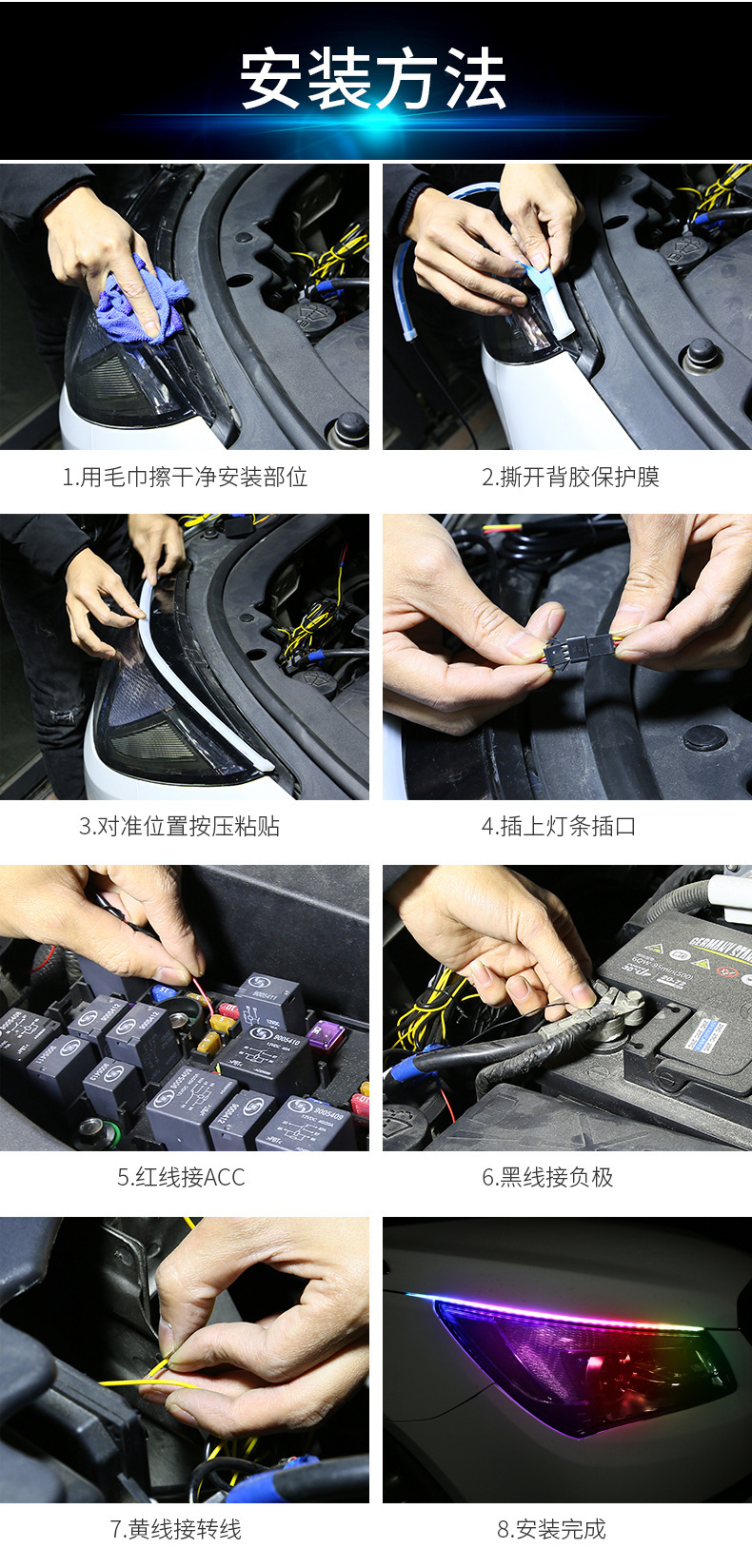 安装方法

1.用毛巾擦干净安装部位

2.撕开背胶保护膜

3.对准位置按压粘贴

4.插上灯条插口

5.红线接ACC

6.黑线接负极

7.黄线接转线

8.安装完成