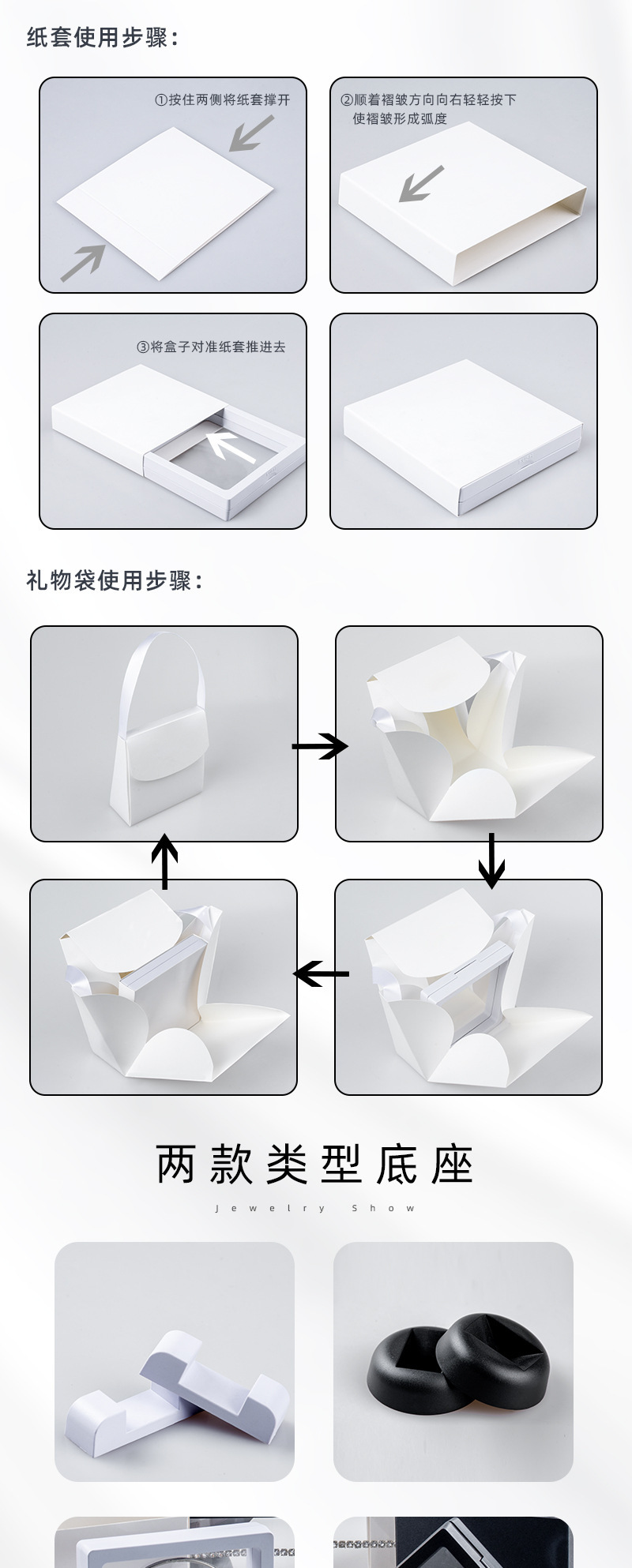 纸套使用步骤：

①按住两侧将纸套撑开

②顺着褶皱方向向右轻轻按下使褶皱形成弧度

③将盒子对准纸套推进去

礼物袋使用步骤：

两款类型底座

Jewelry Show