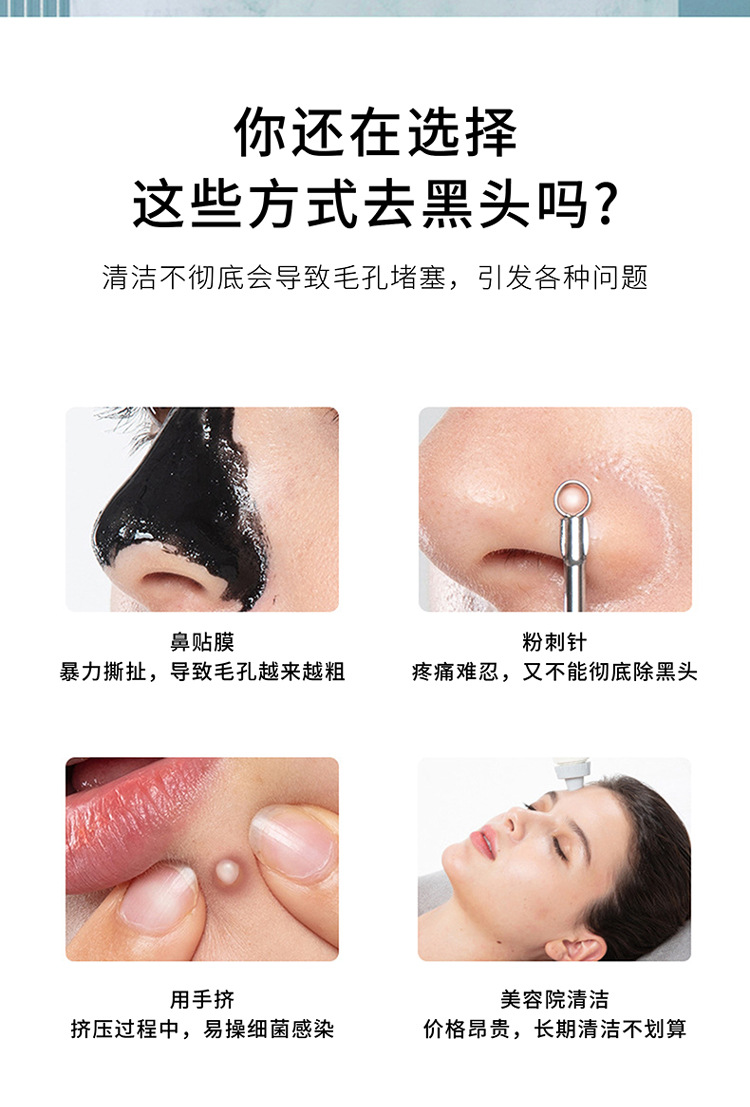 你还在选择
这些方式去黑头吗?

清洁不彻底会导致毛孔堵塞，引发各种问题

鼻贴膜
暴力撕扯，导致毛孔越来越粗

粉刺针
疼痛难忍，又不能彻底除黑头

用手挤
挤压过程中，易操细菌感染

美容院清洁
价格昂贵，长期清洁不划算