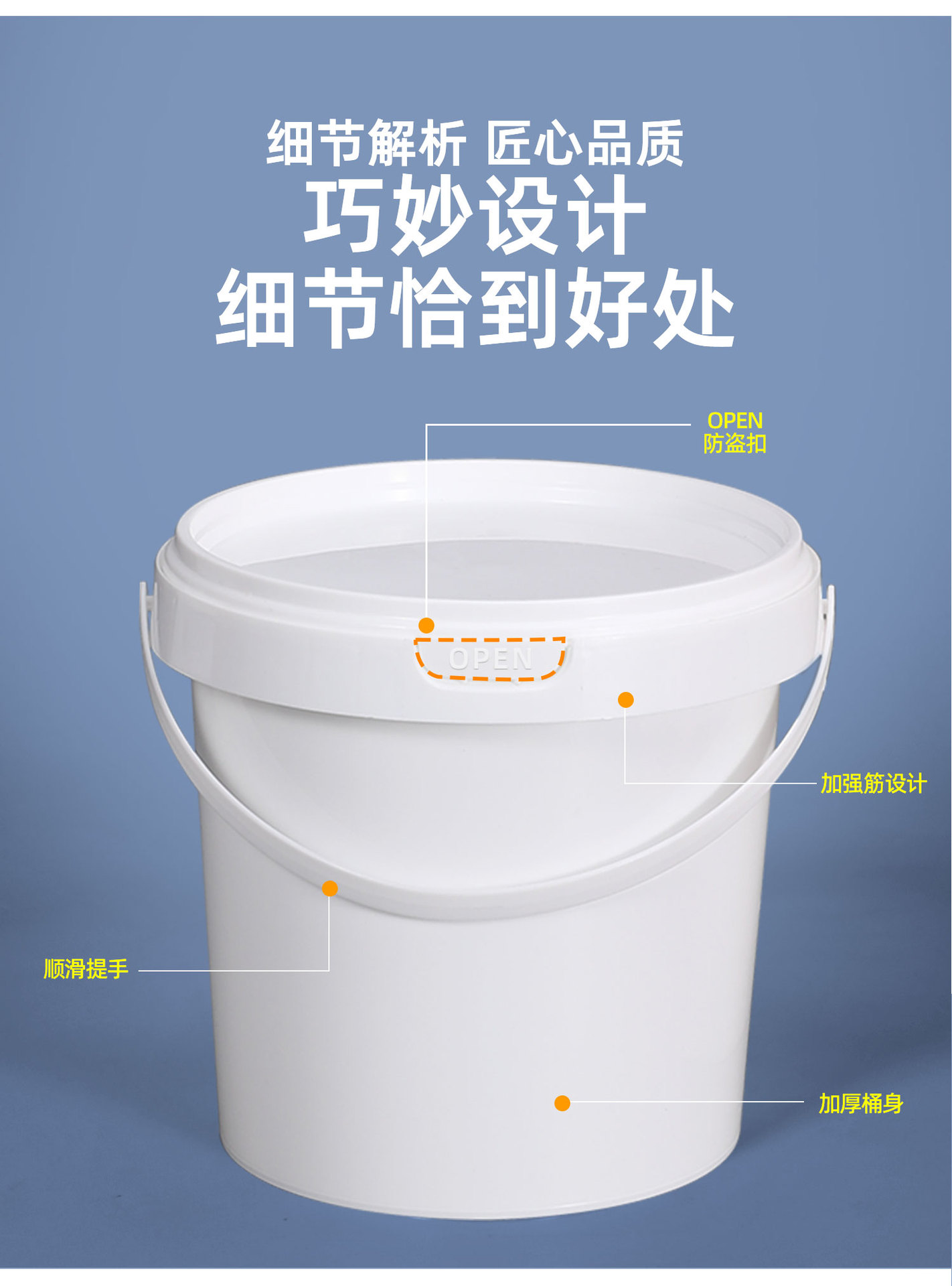 细节解析 匠心品质

巧妙设计
细节恰到好处

OPEN
防盗扣

OPEN

加强筋设计

顺滑提手

加厚桶身