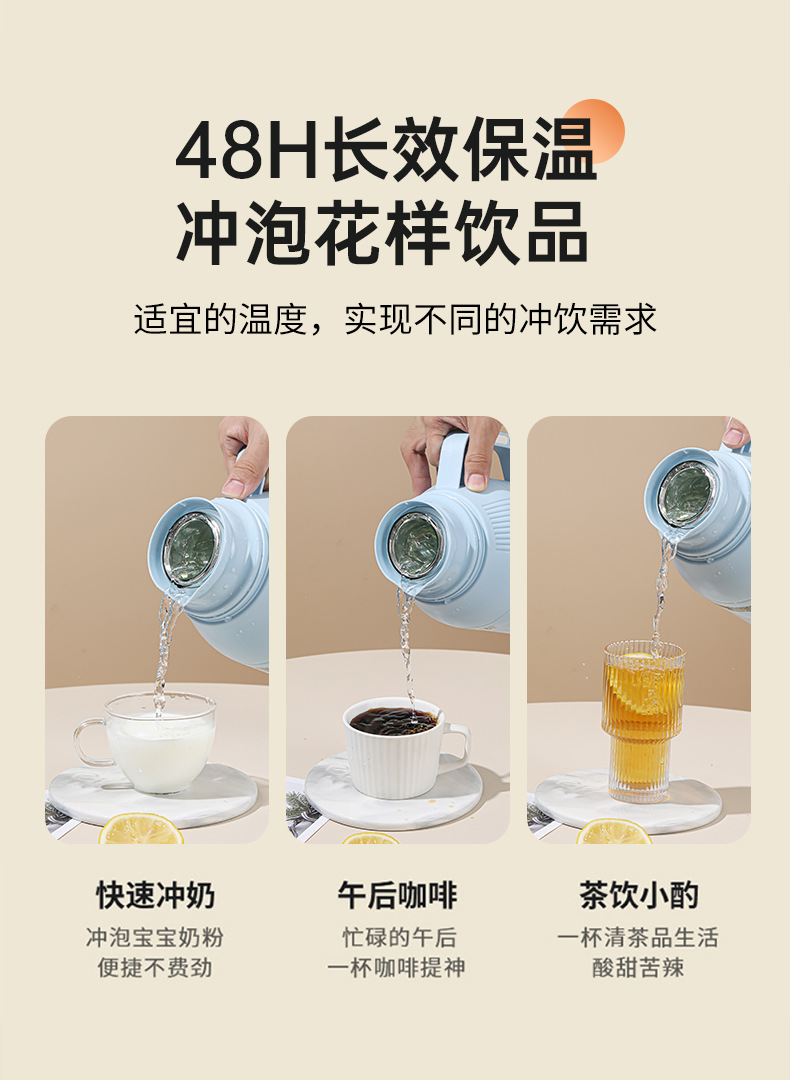 48H长效保温
冲泡花样饮品

适宜的温度，实现不同的冲饮需求

快速冲奶
冲泡宝宝奶粉
便捷不费劲

午后咖啡
忙碌的午后
一杯咖啡提神

茶饮小酌
一杯清茶品生活
酸甜苦辣