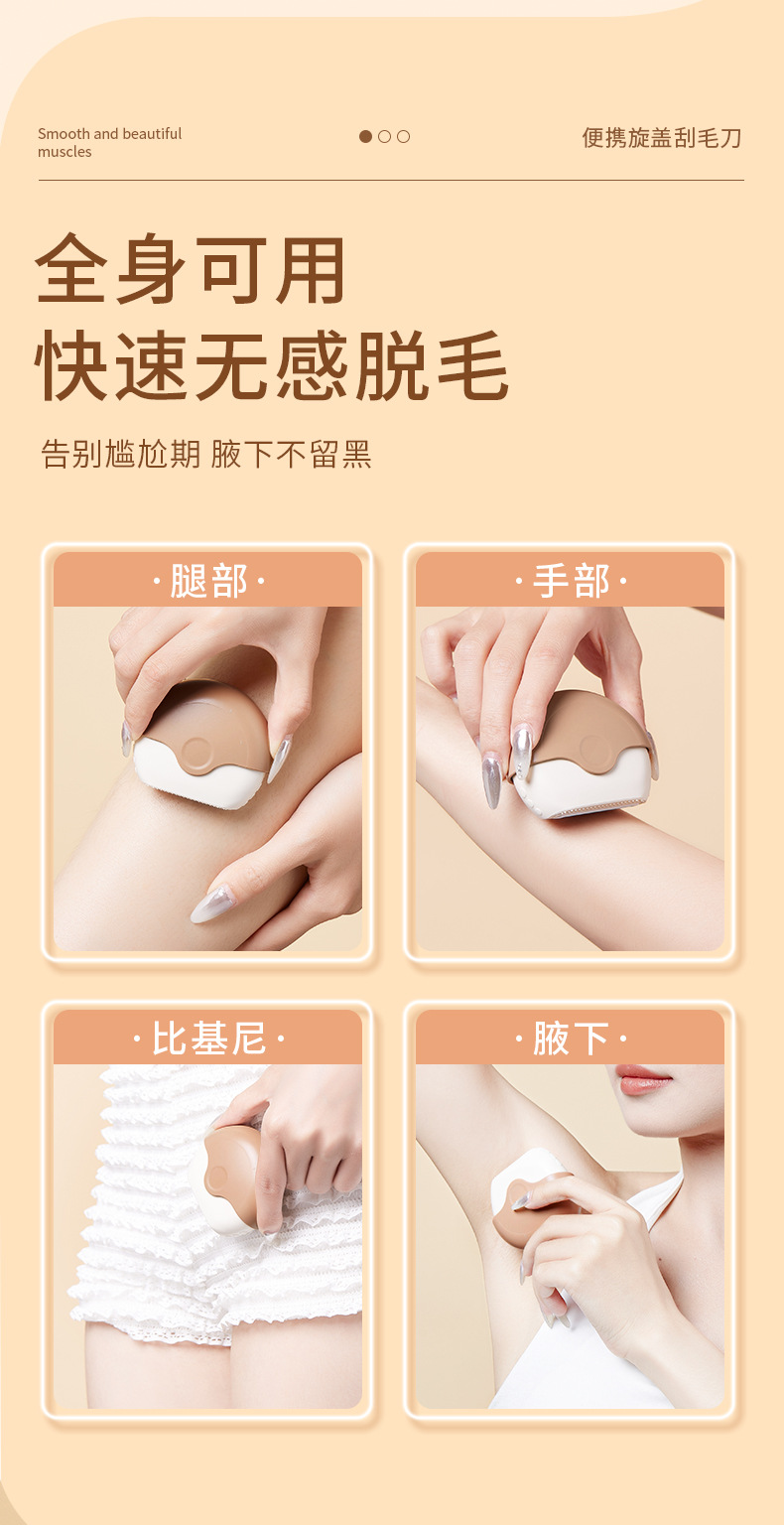 Smooth and beautiful muscles

便携旋盖刮毛刀

全身可用
快速无感脱毛

告别尴尬期 腋下不留黑

·腿部·

·手部·

·比基尼·

·腋下·