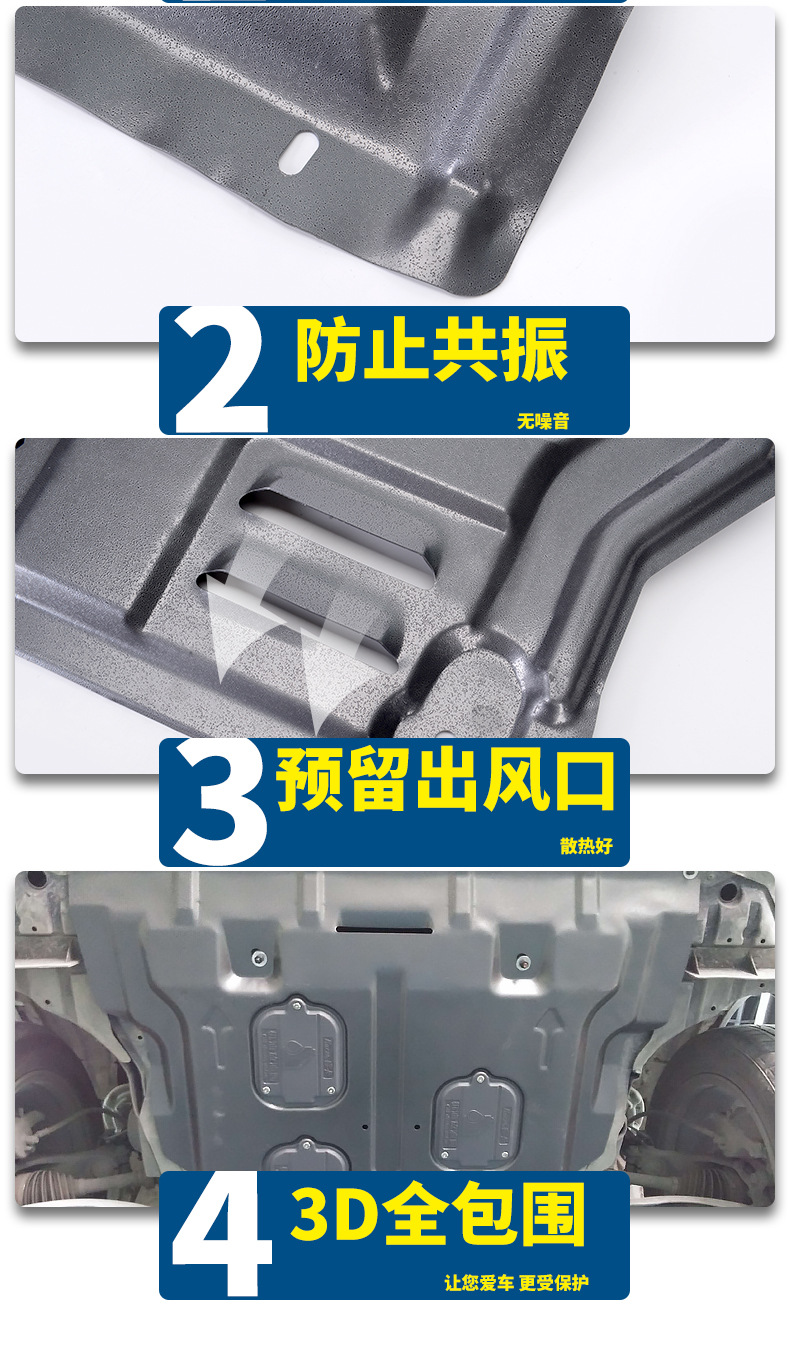 2 防止共振
无噪音

3 预留出风口
散热好

4 3D全包围
让您爱车 更受保护