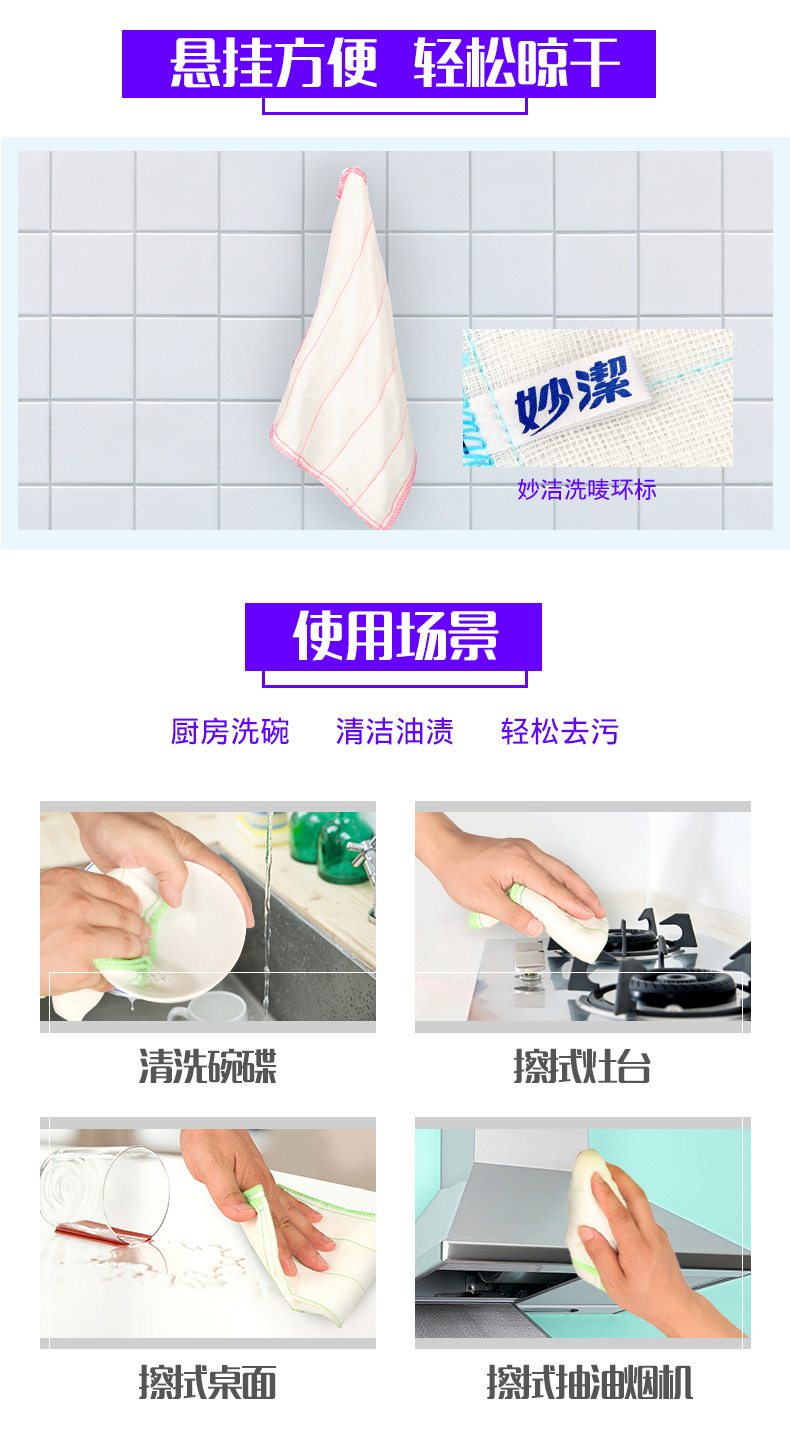 悬挂方便 轻松晾干

妙潔

妙洁洗唛环标

使用场景

厨房洗碗 清洁油渍 轻松去污

清洗碗碟

擦拭灶台

擦拭桌面

擦拭抽油烟机