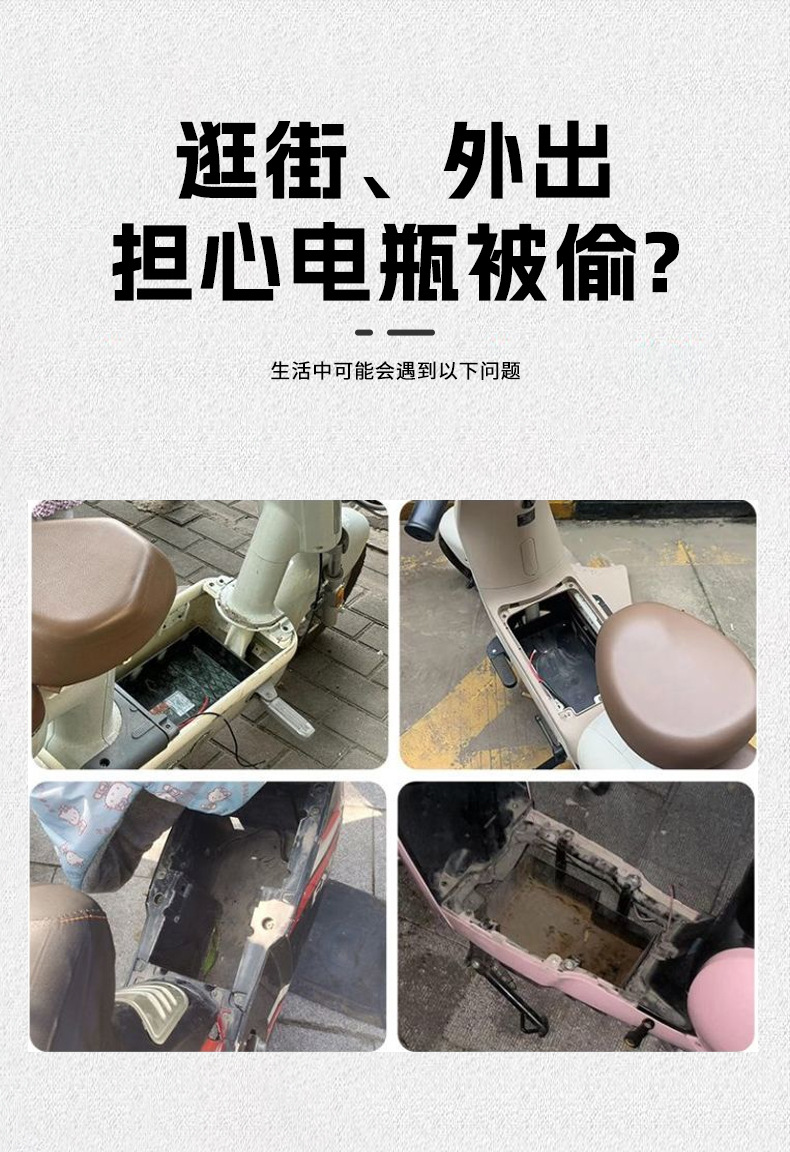 逛街、外出
担心电瓶被偷?

生活中可能会遇到以下问题