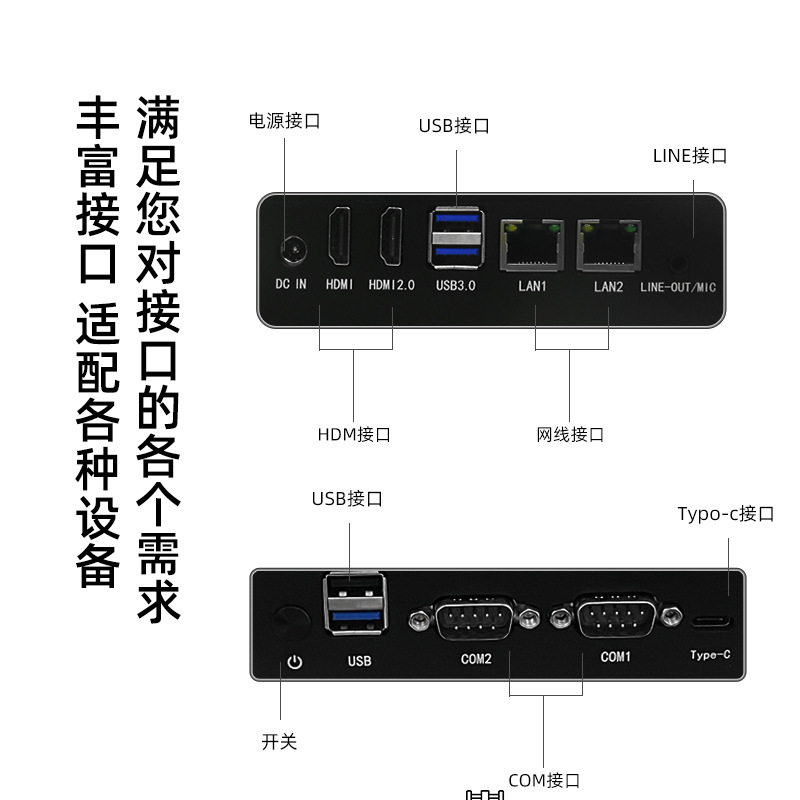 满足您对接口的各个需求

丰富接口 适配各种设备

电源接口
USB接口
LINE接口

DC IN
HDMI
HDMI2.0
USB3.0
LAN1
LAN2
LINE-OUT/MIC

HDM接口
网线接口

USB接口
Typo-c接口

USB
COM2
COM1
Type-C

开关
COM接口