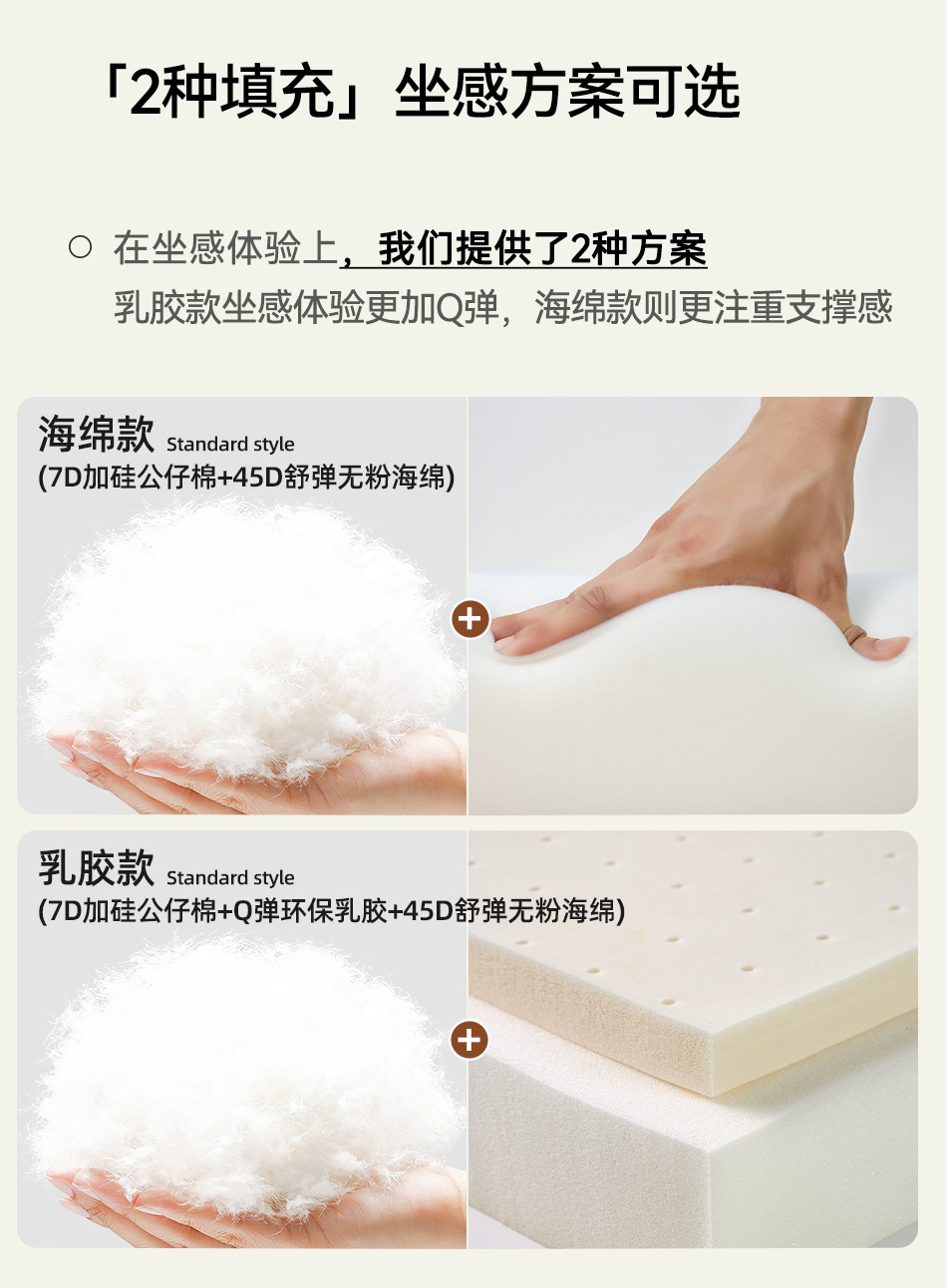 「2种填充」坐感方案可选

○ 在坐感体验上，我们提供了2种方案
乳胶款坐感体验更加Q弹，海绵款则更注重支撑感

海绵款 Standard style
(7D加硅公仔棉+45D舒弹无粉海绵)

+

乳胶款 Standard style
(7D加硅公仔棉+Q弹环保乳胶+45D舒弹无粉海绵)

+