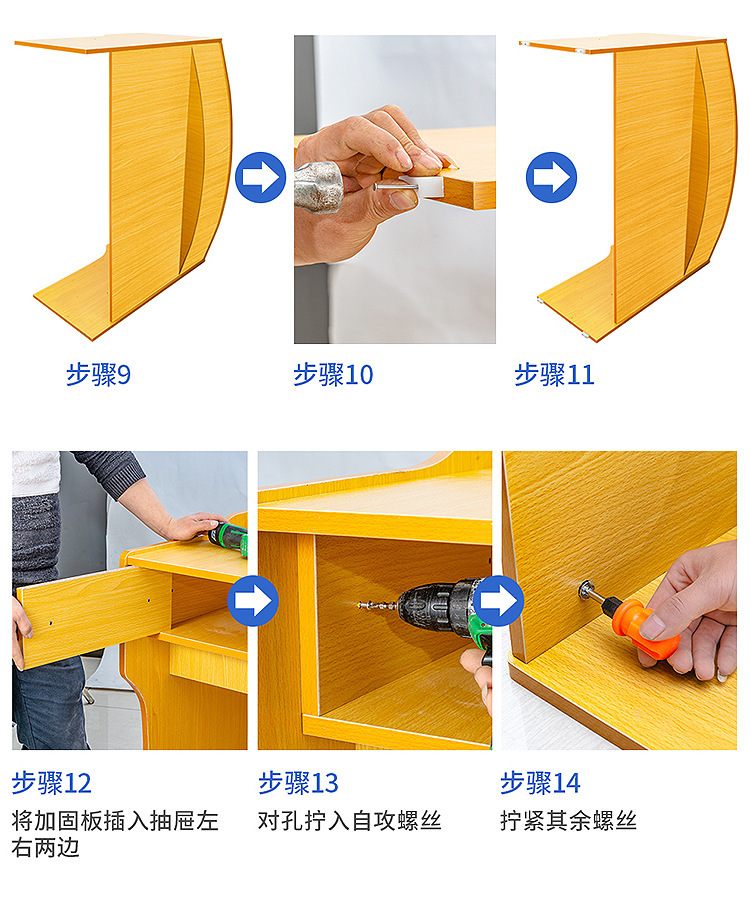 步骤9

步骤10

步骤11

步骤12
将加固板插入抽屉左右两边

步骤13
对孔拧入自攻螺丝

步骤14
拧紧其余螺丝