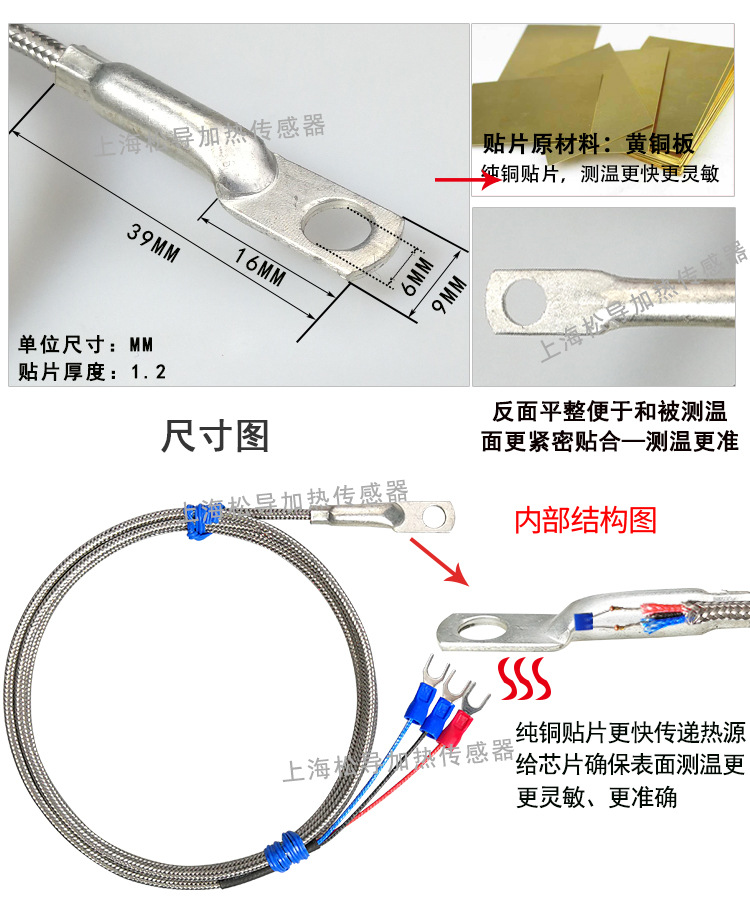 上海松导加热传感器

39MM

16MM

6MM

9MM

单位尺寸：MM
贴片厚度：1.2

贴片原材料：黄铜板
纯铜贴片，测温更快更灵敏

上海松导加热传感器

反面平整便于和被测温面更紧密贴合—测温更准

尺寸图

上海松导加热传感器

内部结构图

纯铜贴片更快传递热源给芯片确保表面测温更更灵敏、更准确

上海松导加热传感器