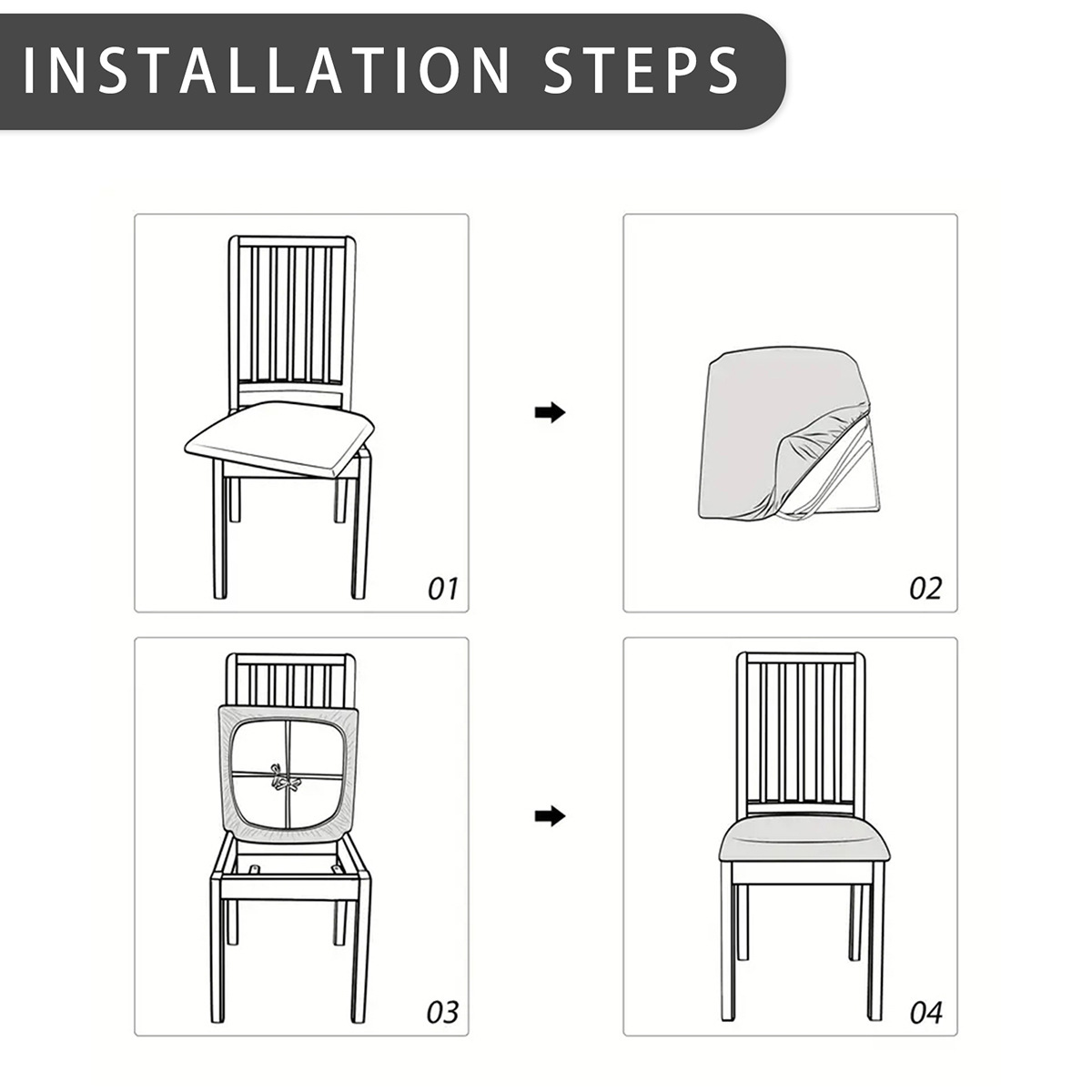 INSTALLATION STEPS

01

02

03

04