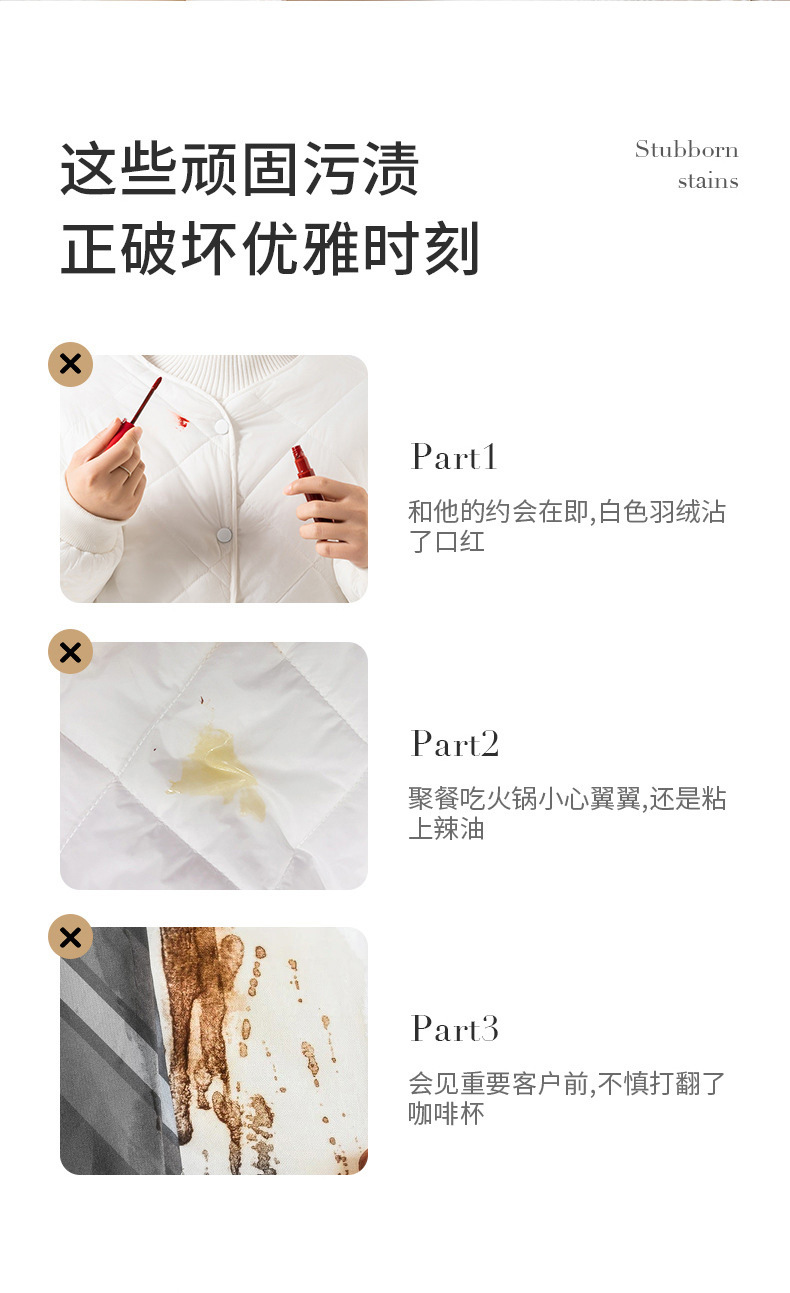 这些顽固污渍
正破坏优雅时刻

Stubborn stains

Part1

和他的约会在即,白色羽绒沾了口红

Part2

聚餐吃火锅小心翼翼,还是粘上辣油

Part3

会见重要客户前,不慎打翻了咖啡杯