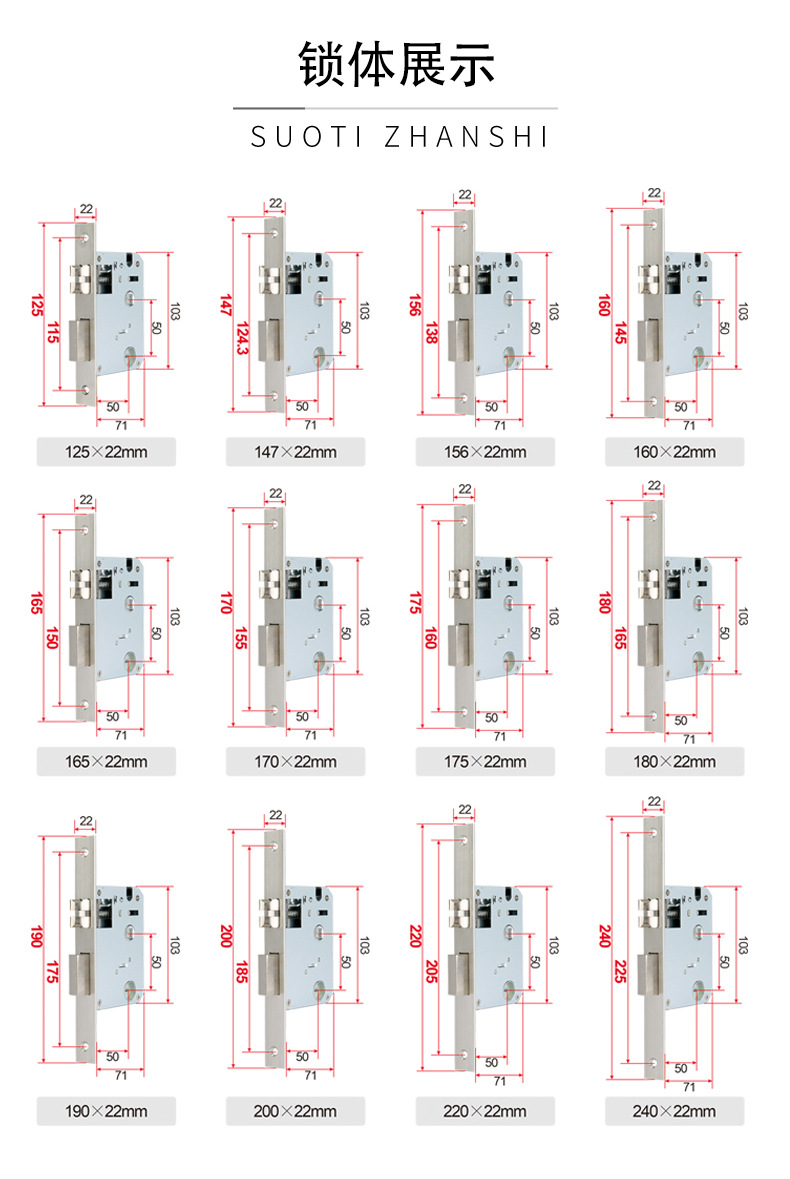 锁体展示

SUOTI ZHANSHI

22
125
115
103
50
50
71
125×22mm

22
147
124.3
103
50
50
71
147×22mm

22
156
138
103
50
50
71
156×22mm

22
160
145
103
50
50
71
160×22mm

22
165
150
103
50
50
71
165×22mm

22
170
155
103
50
50
71
170×22mm

22
175
160
103
50
50
71
175×22mm

22
180
165
103
50
50
71
180×22mm

22
190
175
103
50
50
71
190×22mm

22
200
185
103
50
50
71
200×22mm

22
220
205
103
50
50
71
220×22mm

22
240
225
103
50
50
71
240×22mm