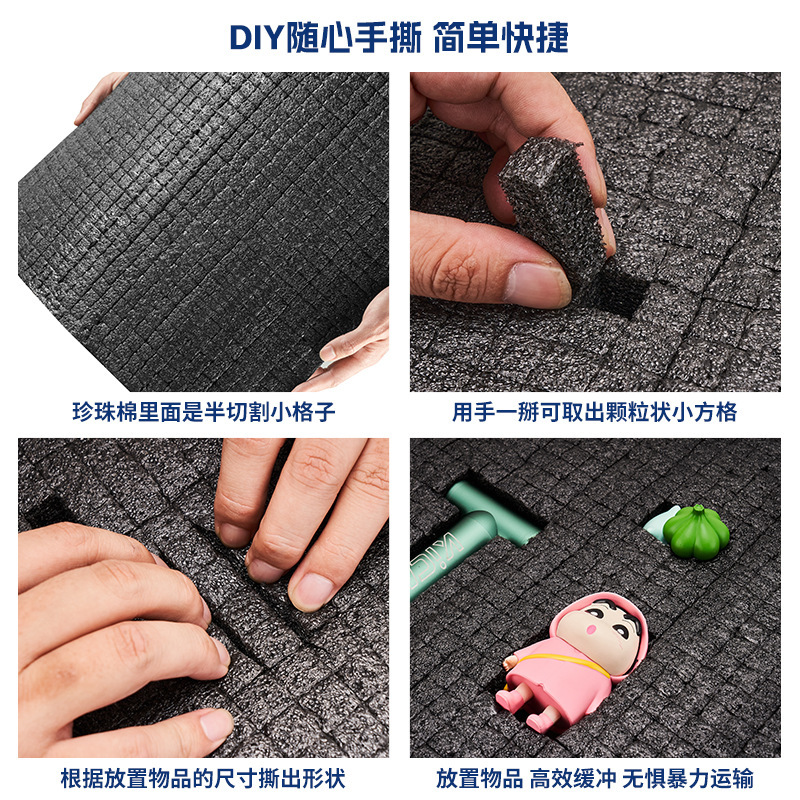 DIY随心手撕 简单快捷

珍珠棉里面是半切割小格子

用手一掰可取出颗粒状小方格

根据放置物品的尺寸撕出形状

放置物品 高效缓冲 无惧暴力运输