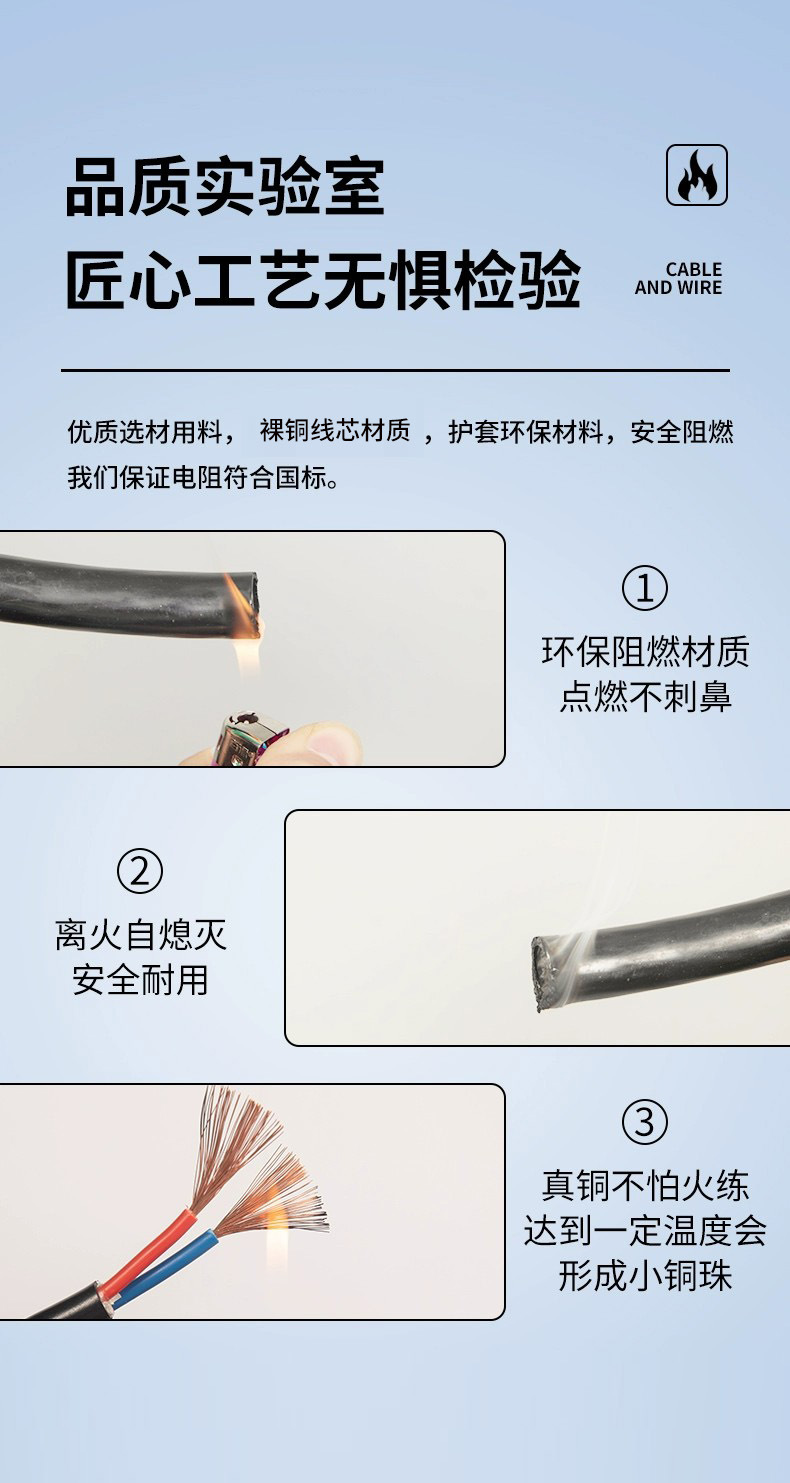 品质实验室
匠心工艺无惧检验

CABLE
AND WIRE

优质选材用料， 裸铜线芯材质 ，护套环保材料，安全阻燃
我们保证电阻符合国标。

①
环保阻燃材质
点燃不刺鼻

②
离火自熄灭
安全耐用

③
真铜不怕火练
达到一定温度会
形成小铜珠