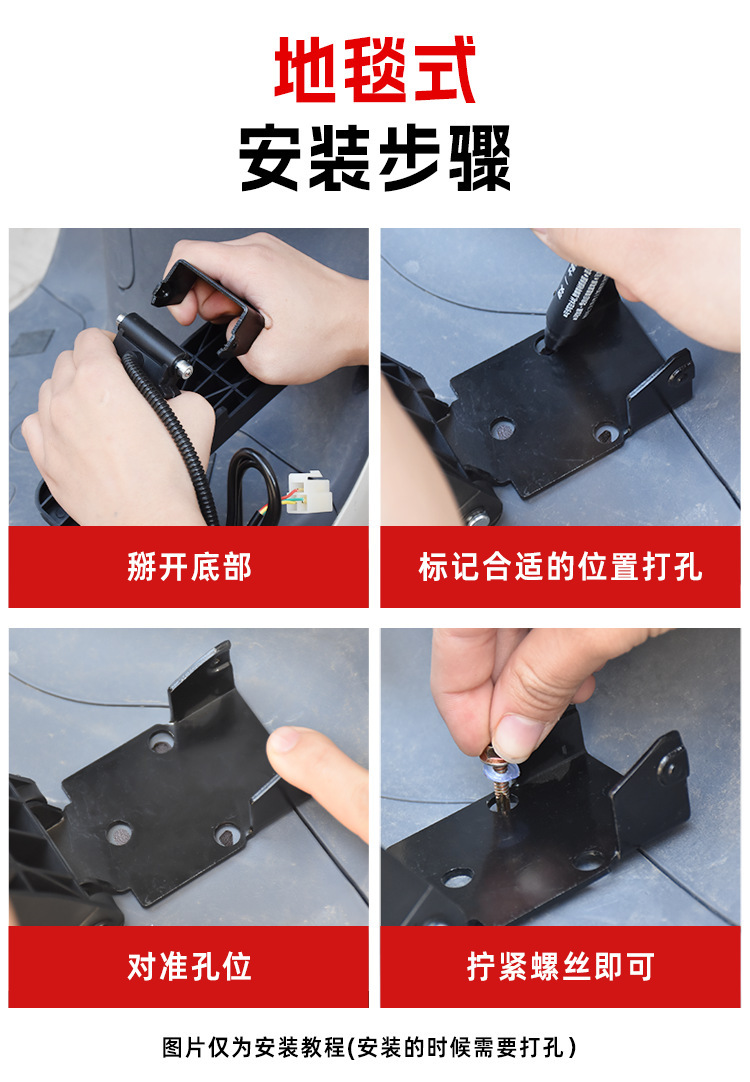 地毯式
安装步骤

掰开底部

标记合适的位置打孔

对准孔位

拧紧螺丝即可

图片仅为安装教程(安装的时候需要打孔)