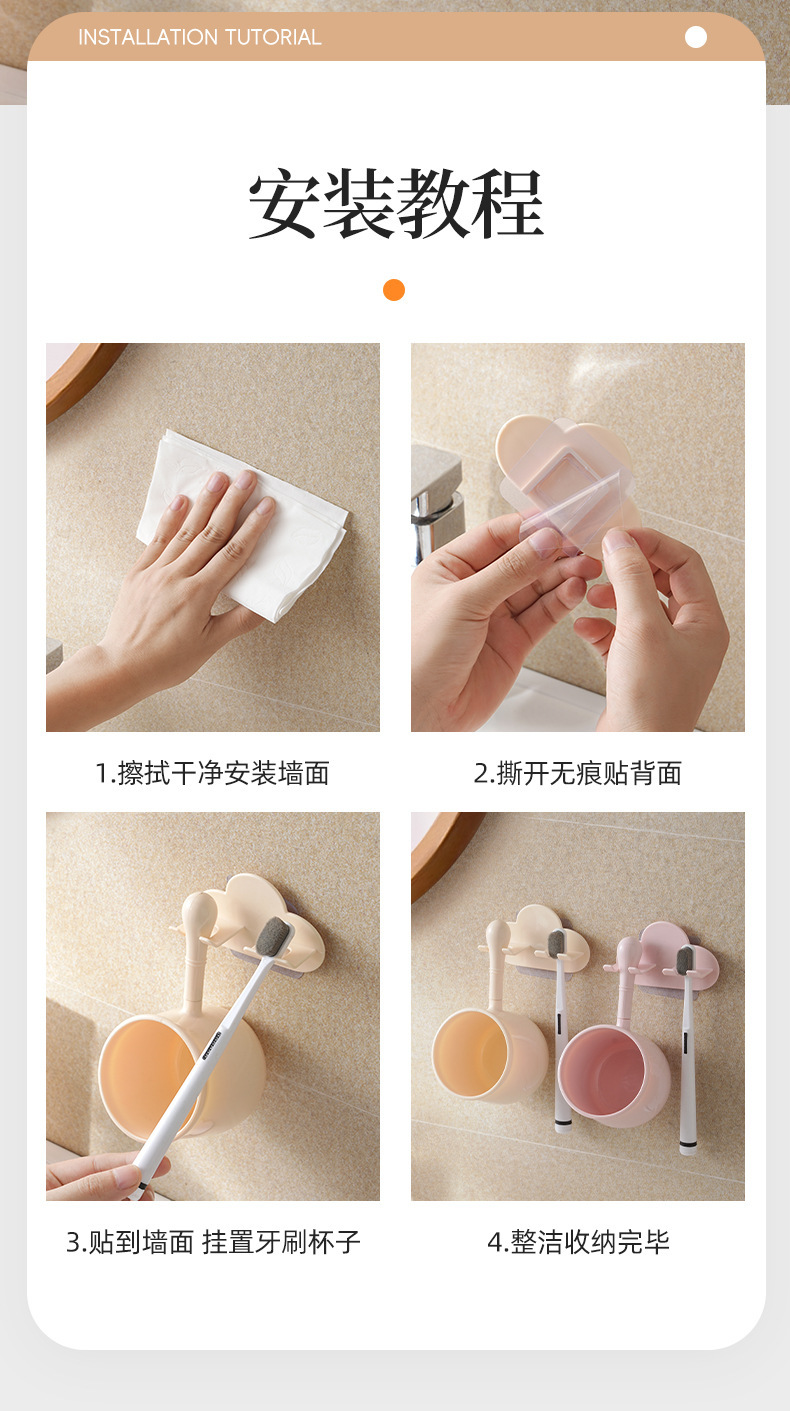 INSTALLATION TUTORIAL

安装教程

1.擦拭干净安装墙面

2.撕开无痕贴背面

3.贴到墙面 挂置牙刷杯子

4.整洁收纳完毕