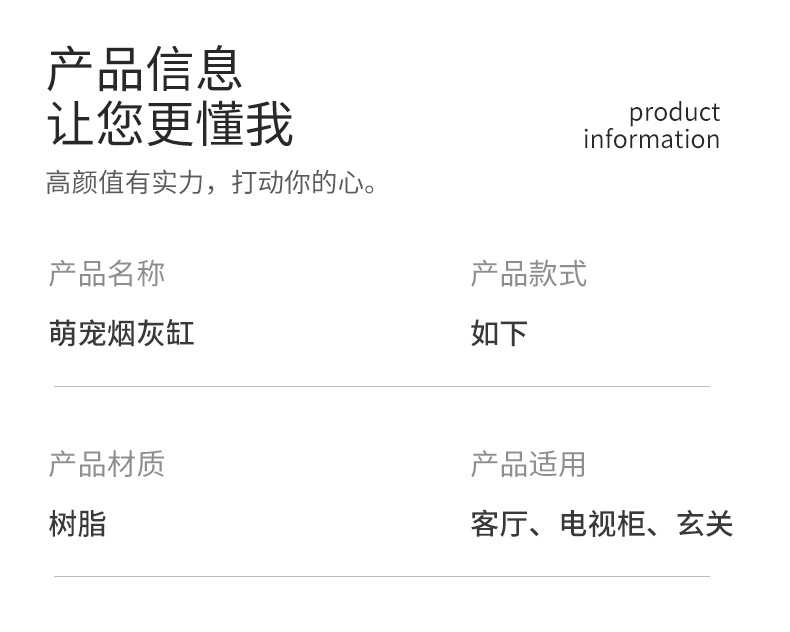 产品信息
让您更懂我

product
information

高颜值有实力，打动你的心。

产品名称
萌宠烟灰缸

产品款式
如下

产品材质
树脂

产品适用
客厅、电视柜、玄关