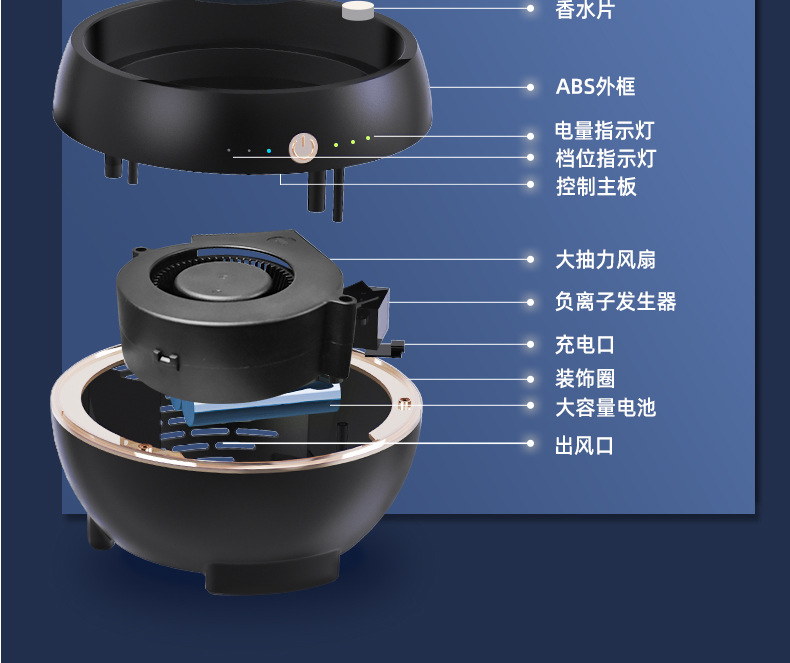 香水片
ABS外框
电量指示灯
档位指示灯
控制主板
大抽力风扇
负离子发生器
充电口
装饰圈
大容量电池
出风口