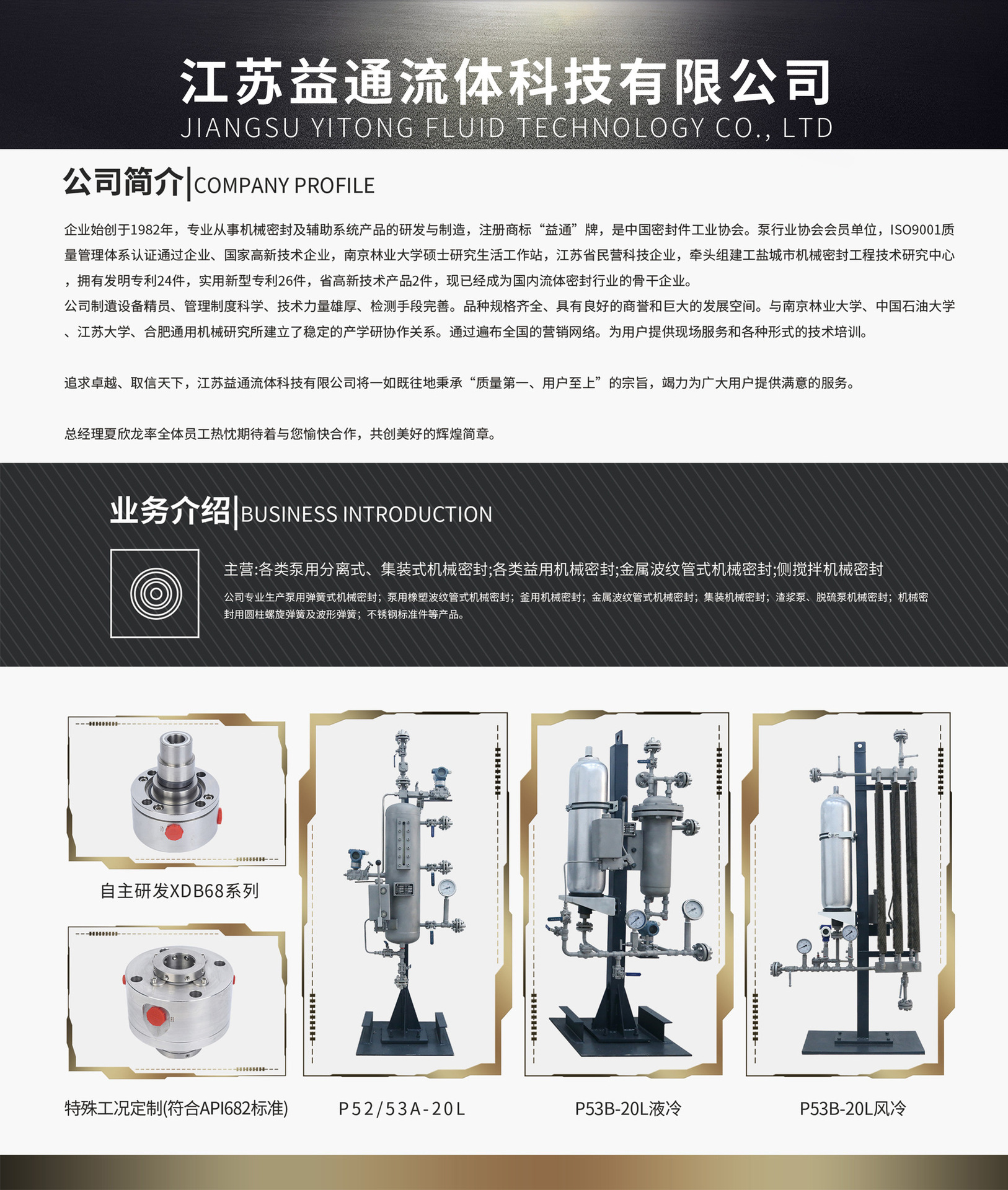 江苏益通流体科技有限公司
JIANGSU YITONG FLUID TECHNOLOGY CO., LTD

公司简介|COMPANY PROFILE

企业始创于1982年，专业从事机械密封及辅助系统产品的研发与制造，注册商标“益通”牌，是中国密封件工业协会。泵行业协会会员单位，ISO9001质量管理体系认证通过企业、国家高新技术企业，南京林业大学硕士研究生活工作站，江苏省民营科技企业，牵头组建工盐城市机械密封工程技术研究中心，拥有发明专利24件，实用新型专利26件，省高新技术产品2件，现已经成为国内流体密封行业的骨干企业。
公司制遺设备精员、管理制度科学、技术力量雄厚、检测手段完善。品种规格齐全、具有良好的商誉和巨大的发展空间。与南京林业大学、中国石油大学、江苏大学、合肥通用机械研究所建立了稳定的产学研协作关系。通过遍布全国的营销网络。为用户提供现场服务和各种形式的技术培训。

追求卓越、取信天下，江苏益通流体科技有限公司将一如既往地秉承“质量第一、用户至上”的宗旨，竭力为广大用户提供满意的服务。

总经理夏欣龙率全体员工热忱期待着与您愉快合作，共创美好的辉煌简章。

业务介绍|BUSINESS INTRODUCTION

主营:各类泵用分离式、集装式机械密封;各类益用机械密封;金属波纹管式机械密封;侧搅拌机械密封

公司专业生产泵用弹簧式机械密封；泵用橡塑波纹管式机械密封；釜用机械密封；金属波纹管式机械密封；集装机械密封；渣浆泵、脱硫泵机械密封；机械密封用圆柱螺旋弹簧及波形弹簧；不锈钢标准件等产品。

自主研发XDB68系列

特殊工况定制(符合API682标准)

P52/53A-20L

P53B-20L液冷

P53B-20L风冷