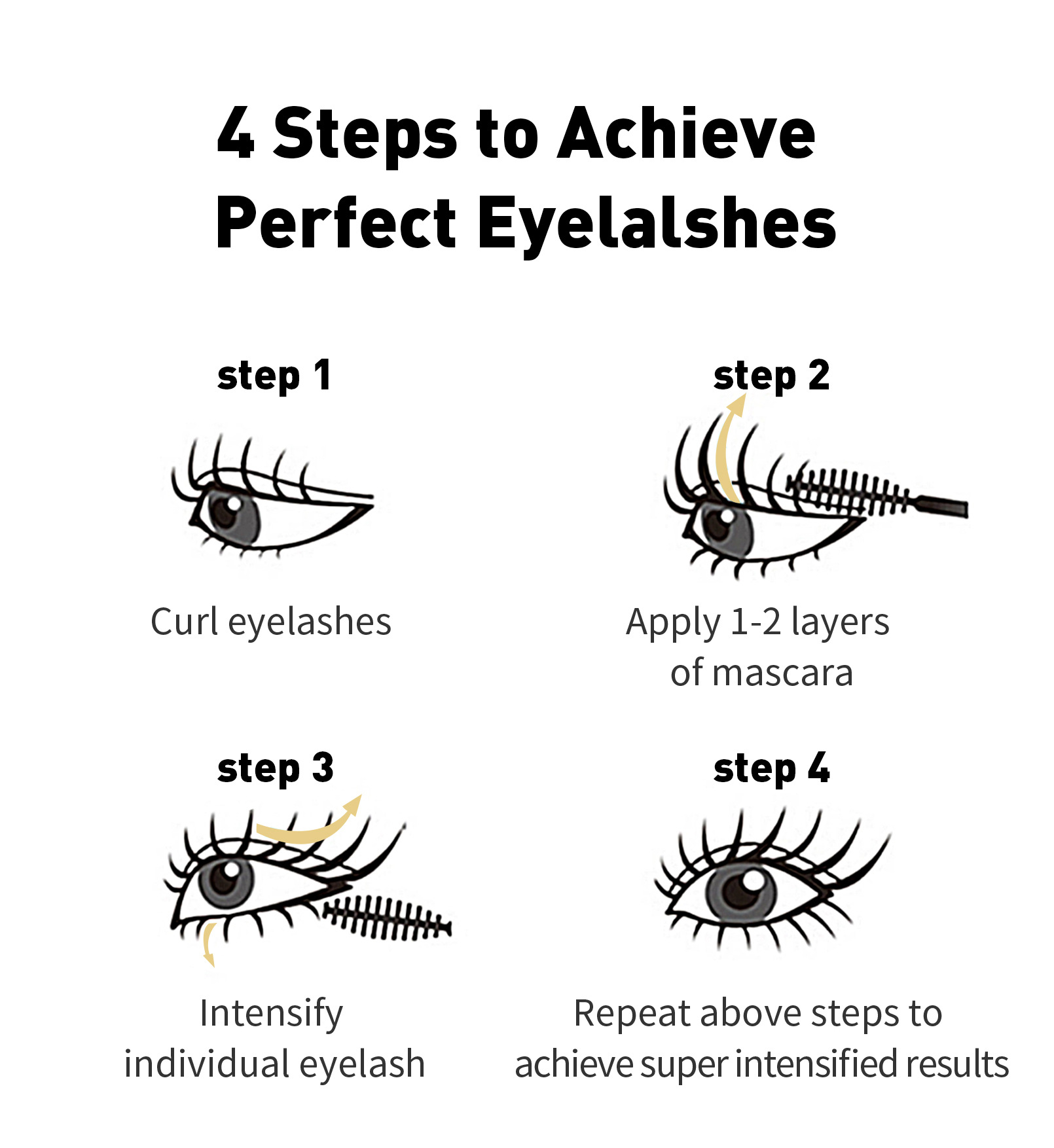 4 Steps to Achieve Perfect Eyelalshes

step 1

Curl eyelashes

step 2

Apply 1-2 layers of mascara

step 3

Intensify individual eyelash

step 4

Repeat above steps to achieve super intensified results