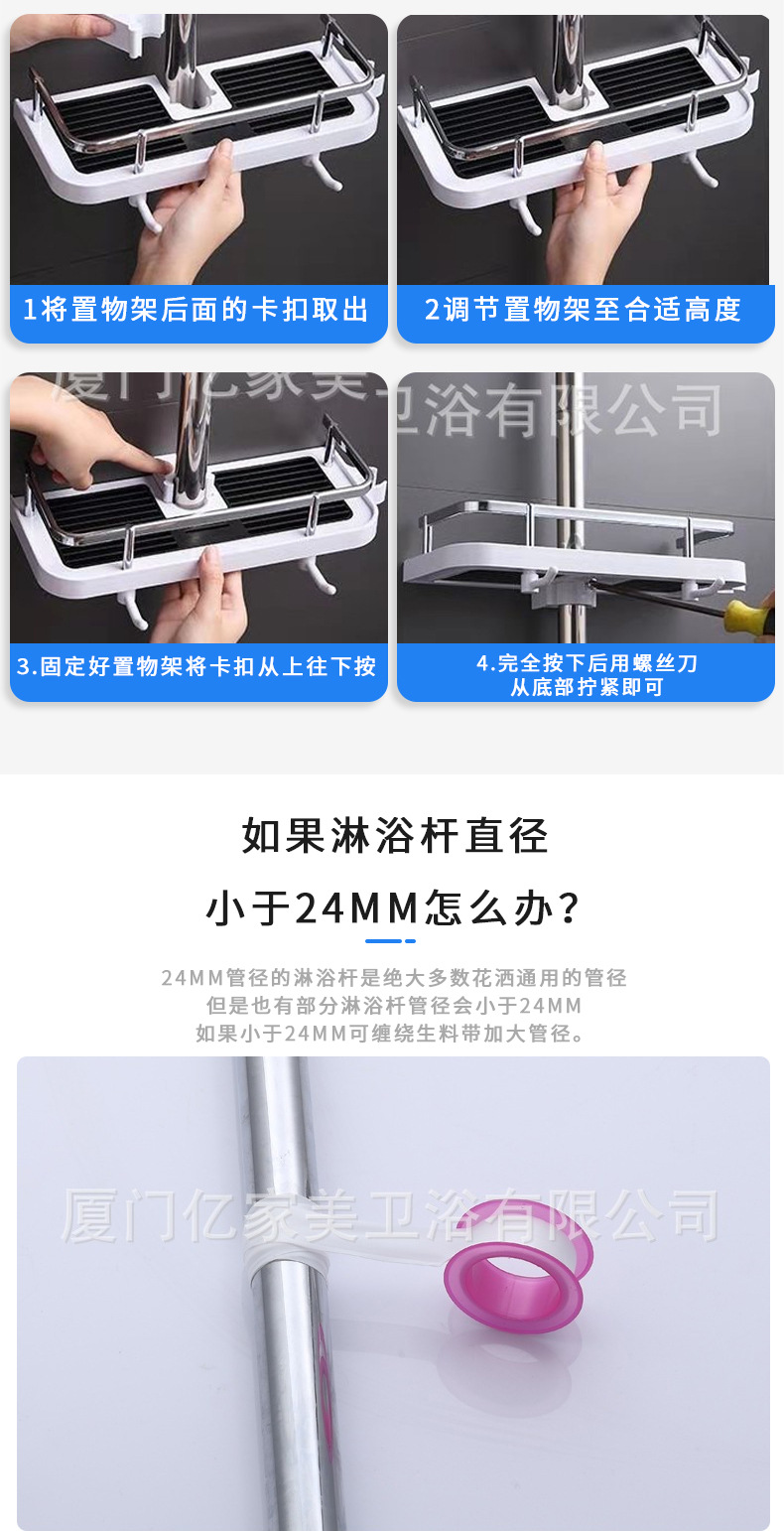 1将置物架后面的卡扣取出

2调节置物架至合适高度

厦门亿家美卫浴有限公司

3.固定好置物架将卡扣从上往下按

4.完全按下后用螺丝刀从底部拧紧即可

如果淋浴杆直径

小于24MM怎么办？

24MM管径的淋浴杆是绝大多数花洒通用的管径
但是也有部分淋浴杆管径会小于24MM
如果小于24MM可缠绕生料带加大管径。

厦门亿家美卫浴有限公司