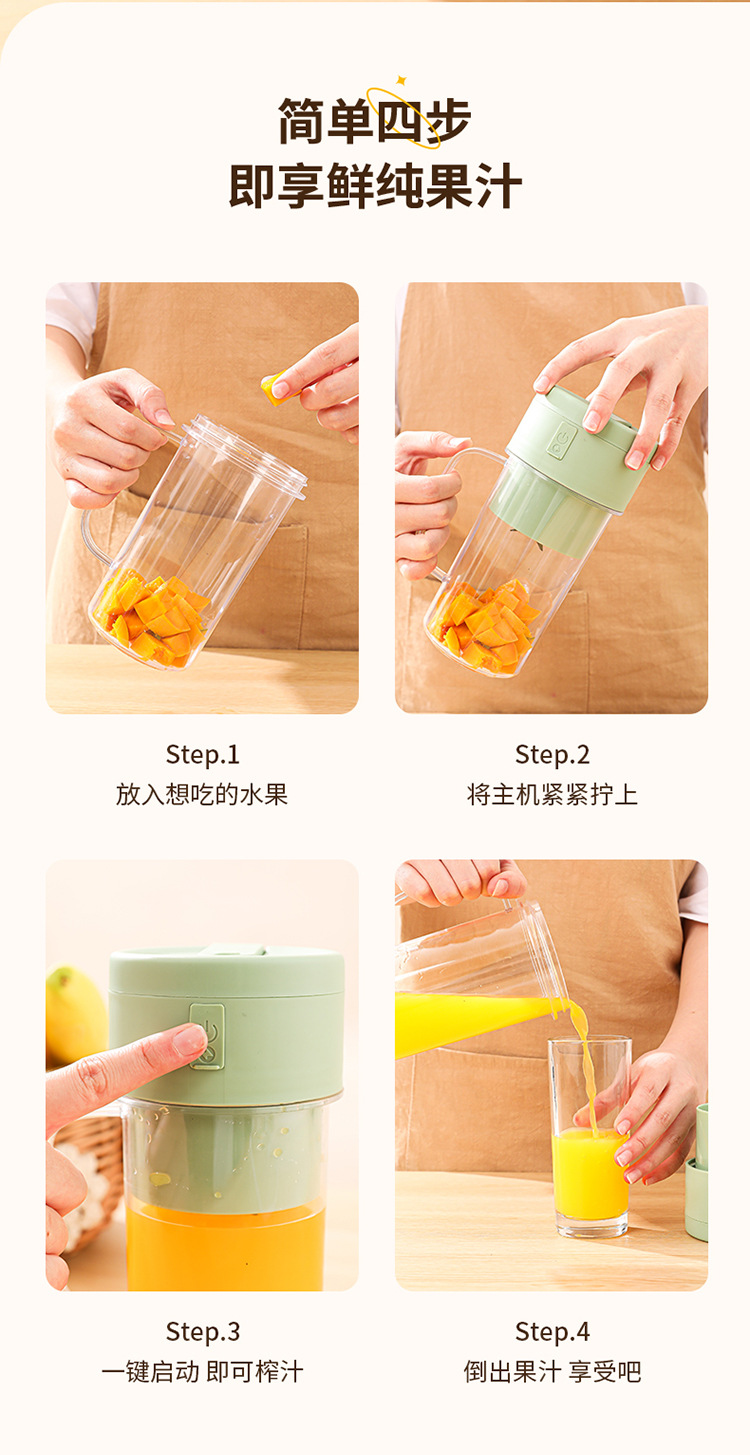 简单四步
即享鲜纯果汁

Step.1
放入想吃的水果

Step.2
将主机紧紧拧上

Step.3
一键启动 即可榨汁

Step.4
倒出果汁 享受吧