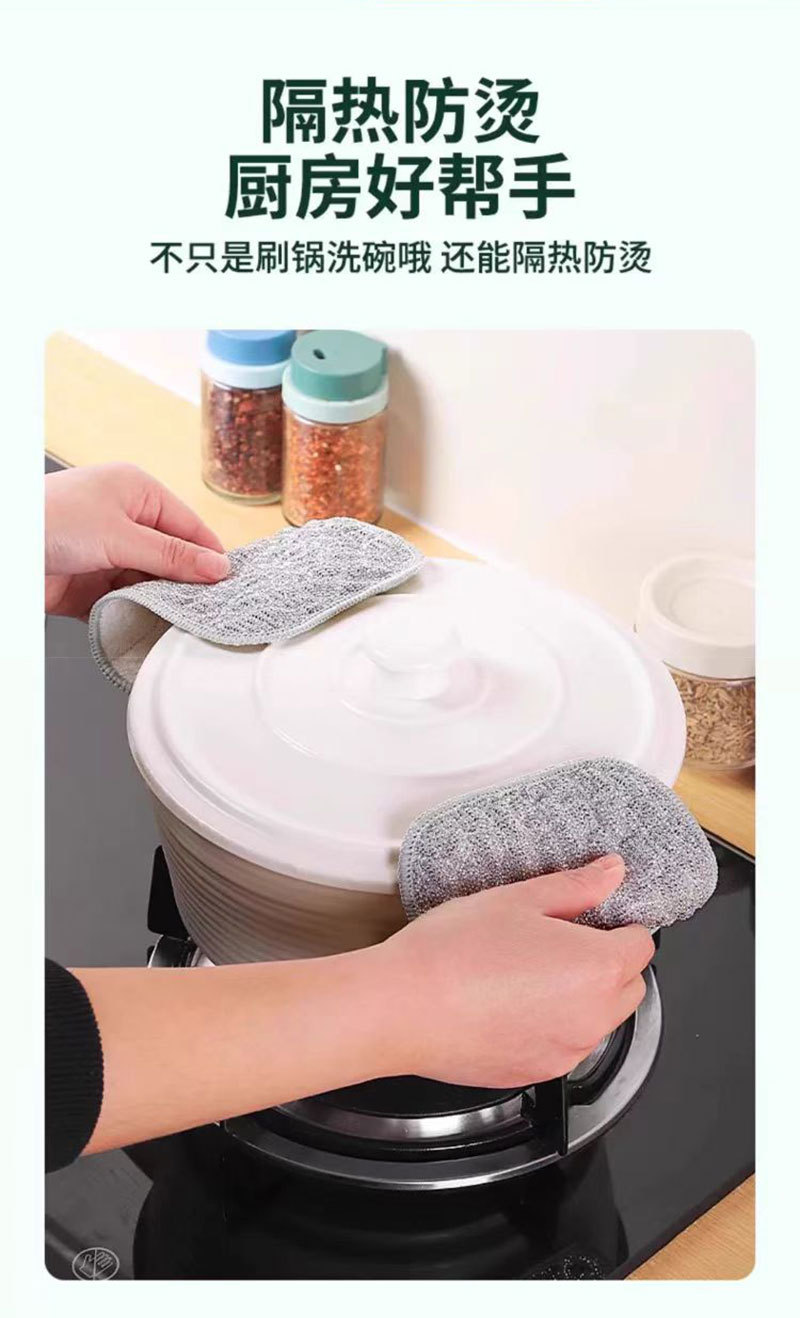 隔热防烫
厨房好帮手

不只是刷锅洗碗哦 还能隔热防烫