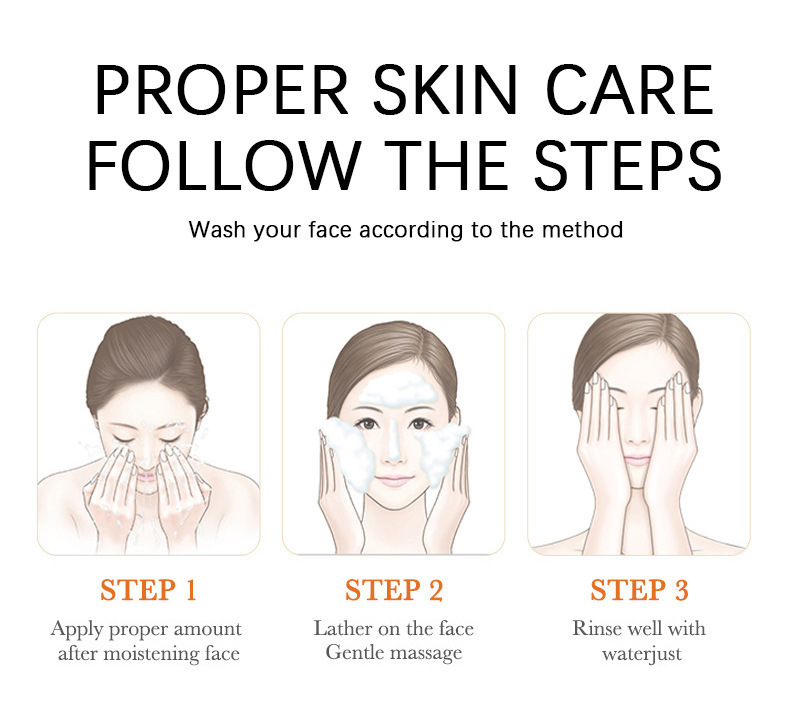 PROPER SKIN CARE
FOLLOW THE STEPS

Wash your face according to the method

STEP 1
Apply proper amount after moistening face

STEP 2
Lather on the face
Gentle massage

STEP 3
Rinse well with waterjust