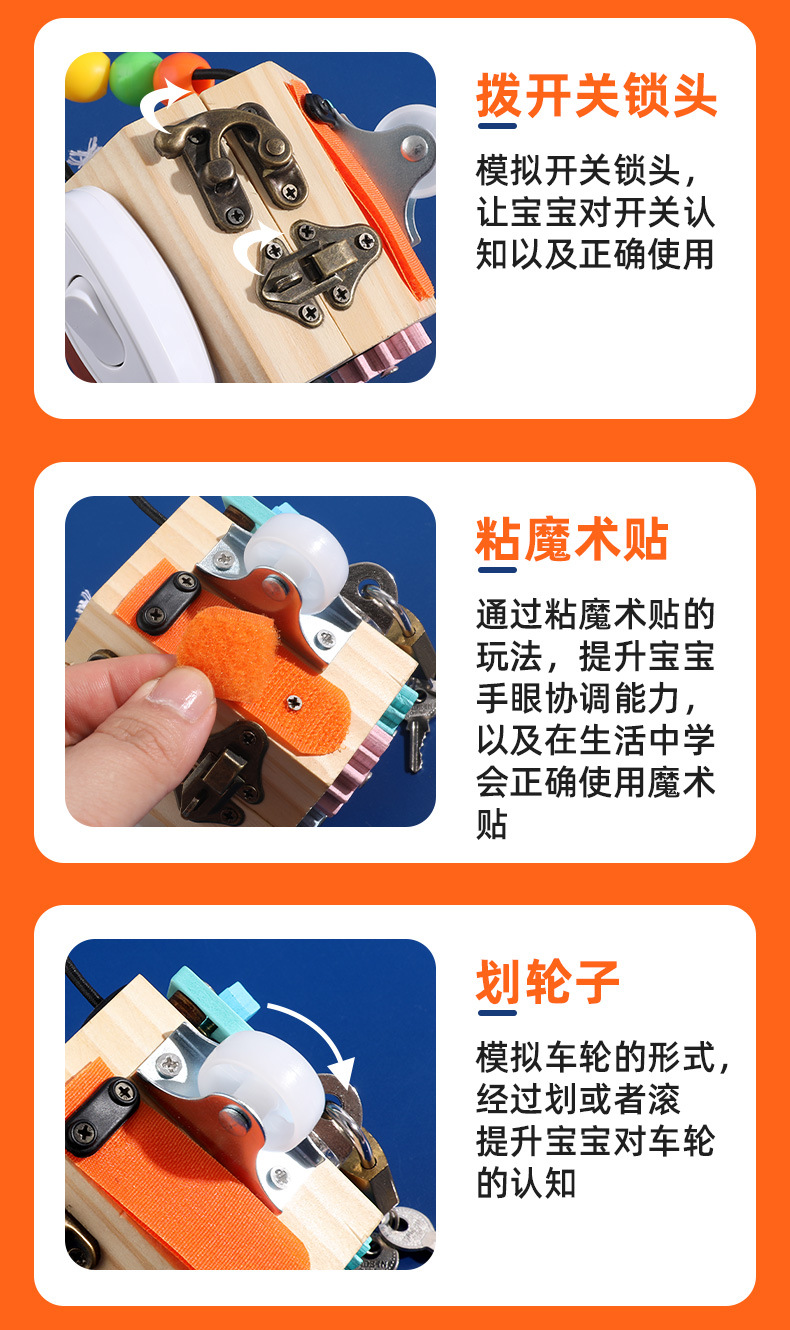 拨开关锁头

模拟开关锁头，让宝宝对开关认知以及正确使用

粘魔术贴

通过粘魔术贴的玩法，提升宝宝手眼协调能力，以及在生活中学会正确使用魔术贴

划轮子

模拟车轮的形式，经过划或者滚提升宝宝对车轮的认知