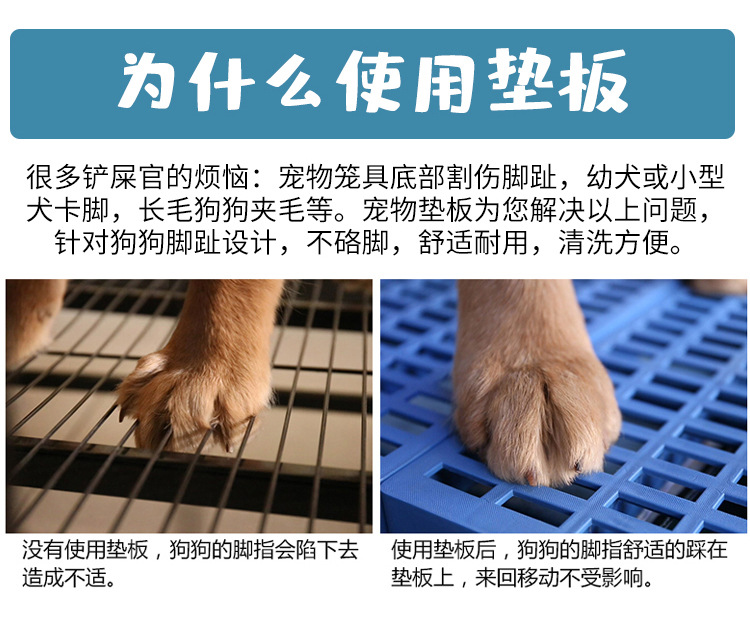 为什么使用垫板

很多铲屎官的烦恼：宠物笼具底部割伤脚趾，幼犬或小型犬卡脚，长毛狗狗夹毛等。宠物垫板为您解决以上问题，针对狗狗脚趾设计，不硌脚，舒适耐用，清洗方便。

没有使用垫板，狗狗的脚指会陷下去造成不适。

使用垫板后，狗狗的脚指舒适的踩在垫板上，来回移动不受影响。