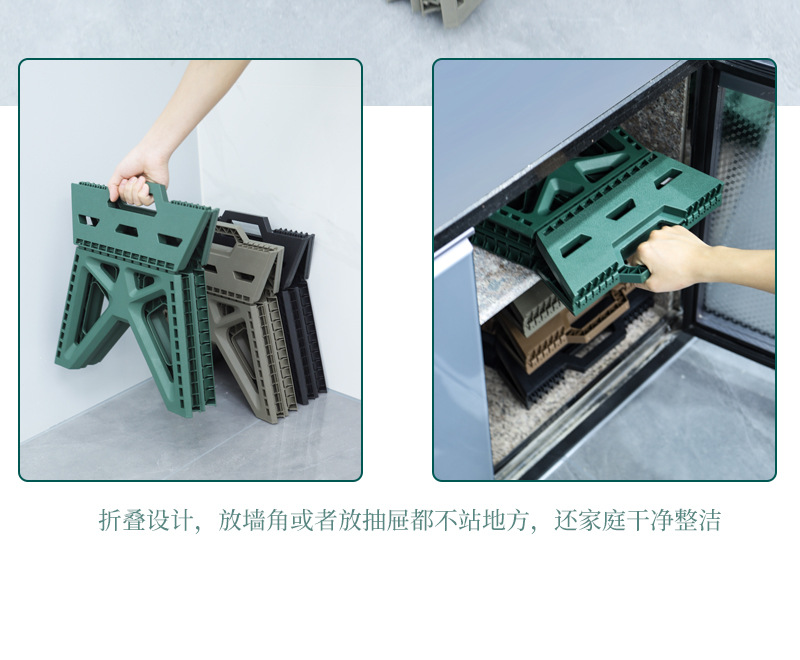 折叠设计，放墙角或者放抽屉都不站地方，还家庭干净整洁