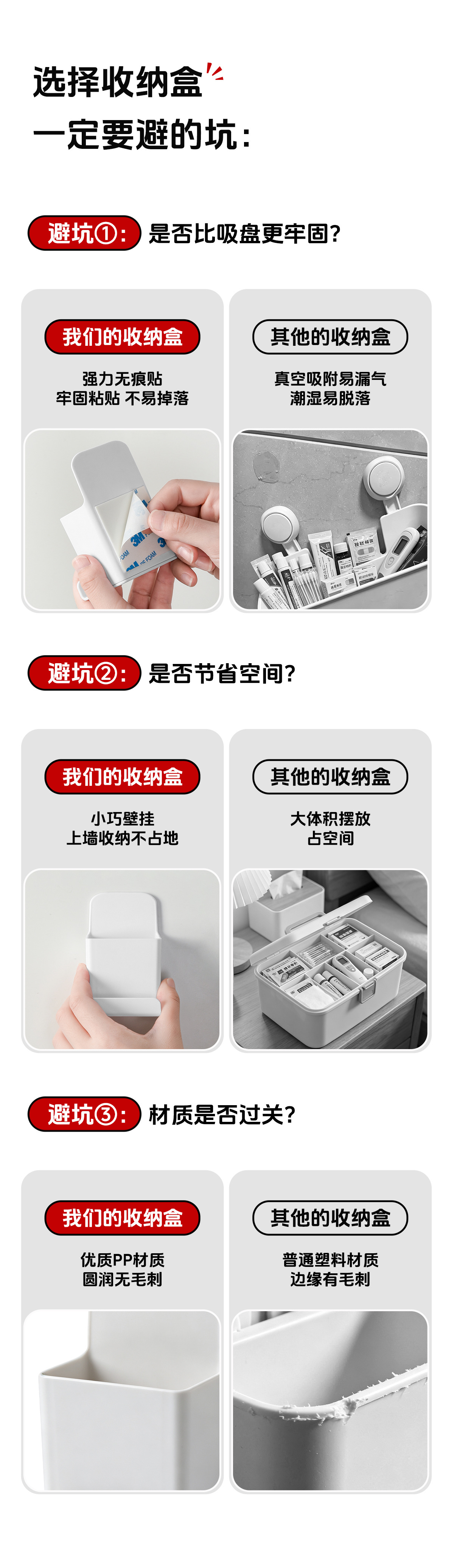 选择收纳盒
一定要避的坑:

避坑①: 是否比吸盘更牢固?

我们的收纳盒

强力无痕贴
牢固粘贴 不易掉落

其他的收纳盒

真空吸附易漏气
潮湿易脱落

避坑②: 是否节省空间?

我们的收纳盒

小巧壁挂
上墙收纳不占地

其他的收纳盒

大体积摆放
占空间

避坑③: 材质是否过关?

我们的收纳盒

优质PP材质
圆润无毛刺

其他的收纳盒

普通塑料材质
边缘有毛刺