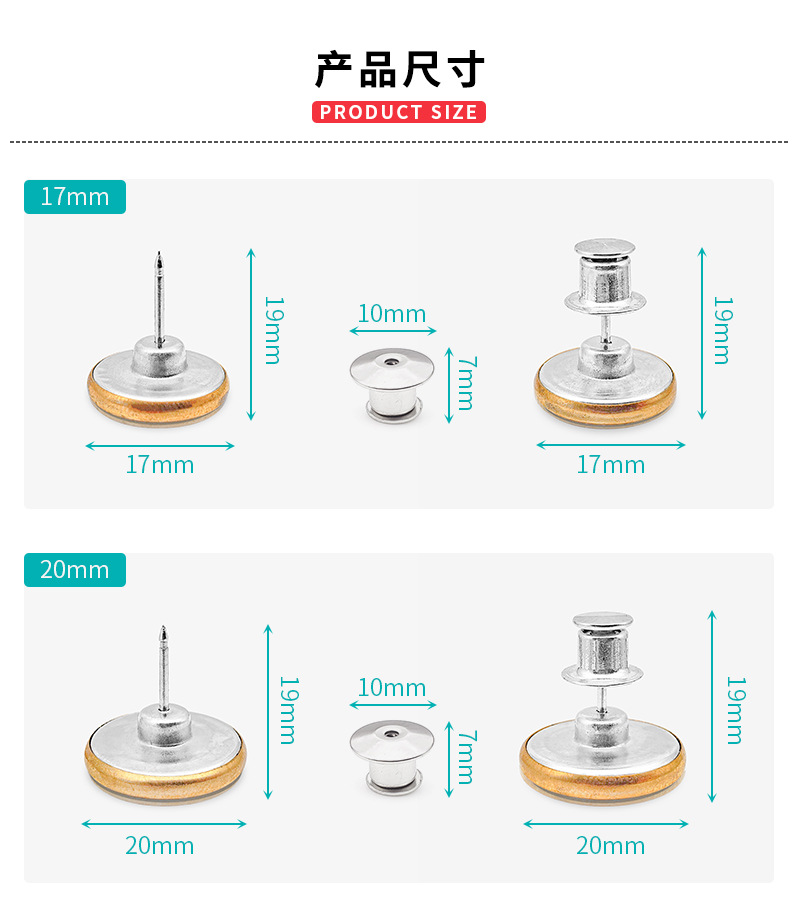 产品尺寸
PRODUCT SIZE

17mm

19mm

17mm

10mm

7mm

19mm

17mm

20mm

19mm

20mm

10mm

7mm

19mm

20mm