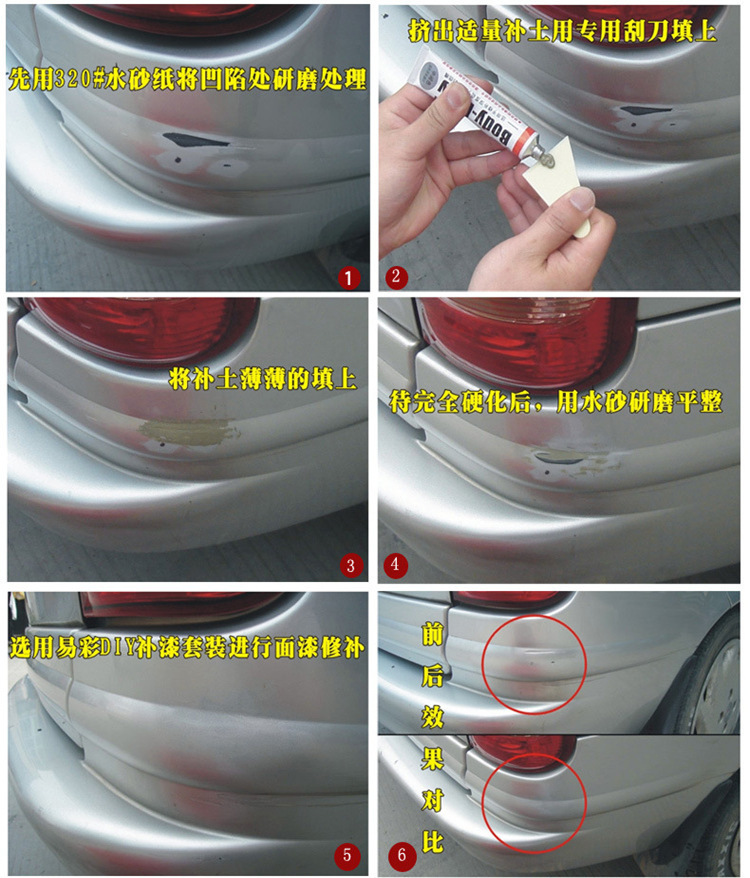 先用320#水砂纸将凹陷处研磨处理

1

挤出适量补土用专用刮刀填上

BODY-

2

将补土薄薄的填上

3

待完全硬化后，用水砂研磨平整

4

选用易彩DIY补漆套装进行面漆修补

5

前后效果对比

6