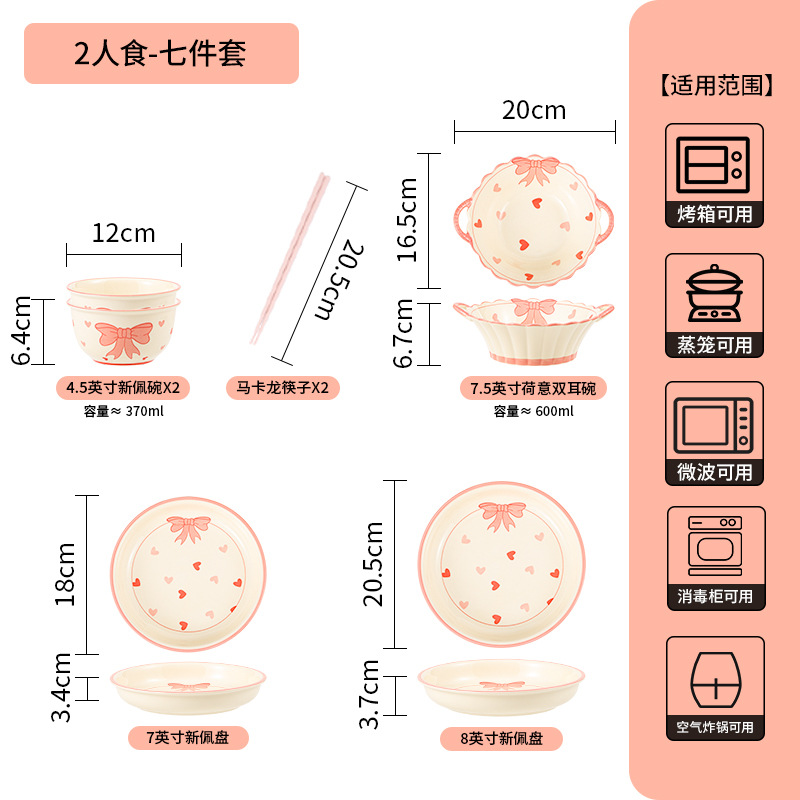 2人食-七件套

12cm

6.4cm

4.5英寸新佩碗X2
容量≈ 370ml

20.5cm

马卡龙筷子X2

20cm

16.5cm

6.7cm

7.5英寸荷意双耳碗
容量≈ 600ml

18cm

3.4cm

7英寸新佩盘

20.5cm

3.7cm

8英寸新佩盘

【适用范围】

烤箱可用

蒸笼可用

微波可用

消毒柜可用

空气炸锅可用