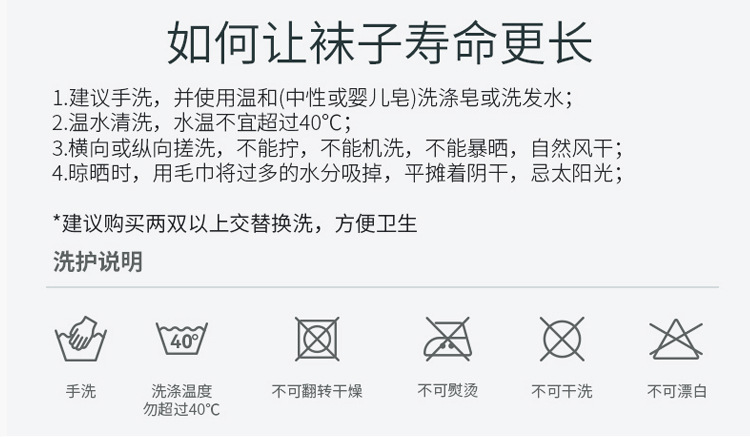 如何让袜子寿命更长

1.建议手洗，并使用温和(中性或婴儿皂)洗涤皂或洗发水;
2.温水清洗，水温不宜超过40°C;
3.横向或纵向搓洗，不能拧，不能机洗，不能暴晒，自然风干;
4.晾晒时，用毛巾将过多的水分吸掉，平摊着阴干，忌太阳光;

*建议购买两双以上交替换洗，方便卫生

洗护说明

40°

手洗

洗涤温度
勿超过40°C

不可翻转干燥

不可熨烫

不可干洗

不可漂白